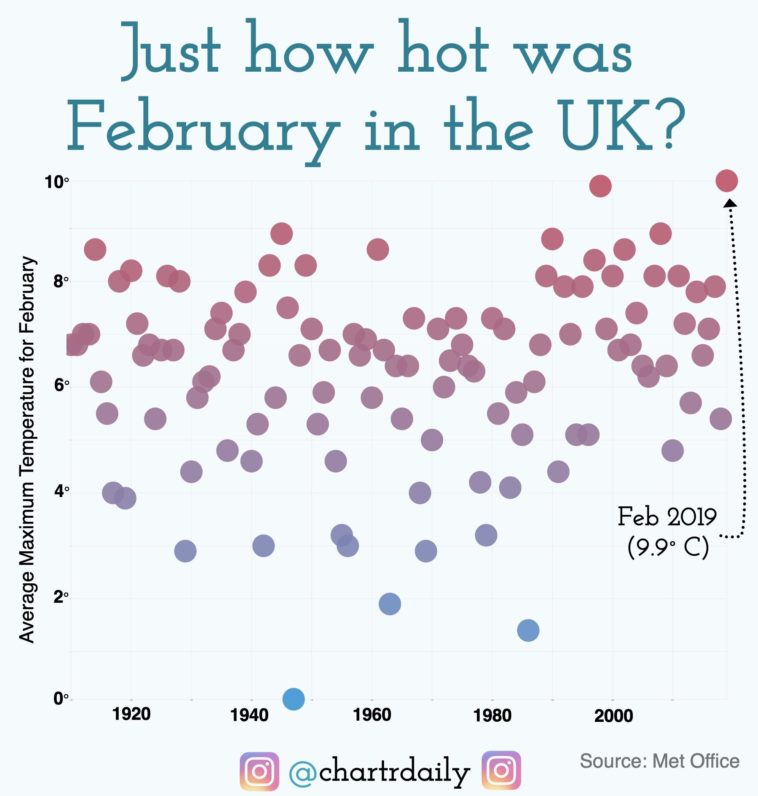 Just how hot was February in the UK?

Average Maximum Temperature for February

10°
8°
6°
4°
2°
0°

1920
1940
1960
1980
2000

Feb 2019
(9.9° C)

@chartrdaily

Source: Met Office