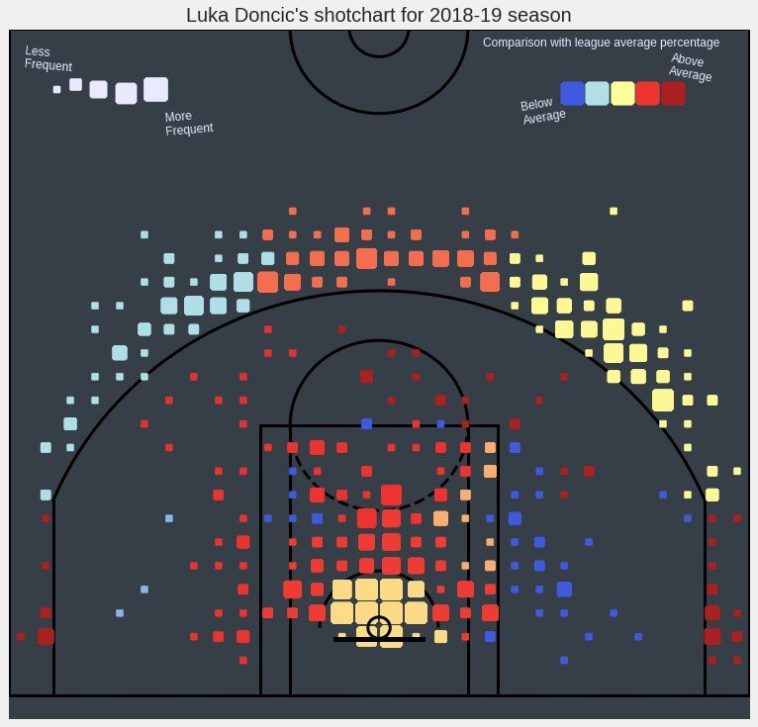 Luka Doncic's shotchart for 2018-19 season

Less Frequent

More Frequent

Comparison with league average percentage

Below Average

Above Average