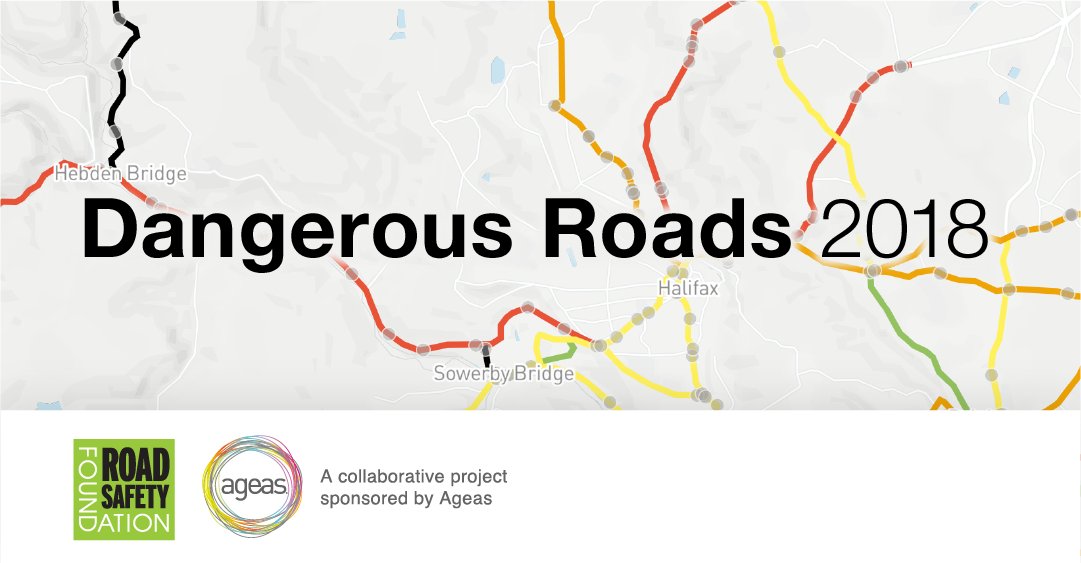 Hebden Bridge

Dangerous Roads 2018

Halifax

Sowerby Bridge

ROAD SAFETY FOUNDATION

ageas

A collaborative project sponsored by Ageas