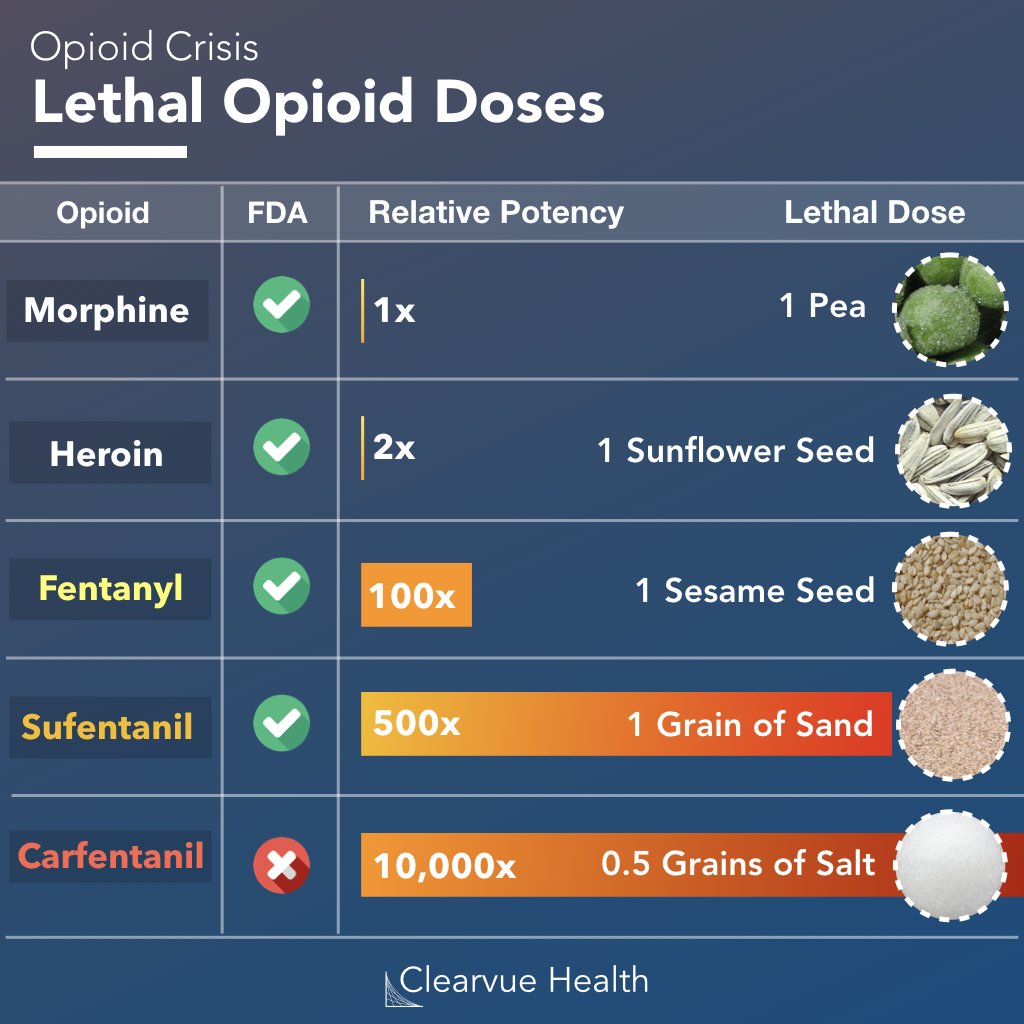 Opioid Crisis
Lethal Opioid Doses

| Opioid | FDA | Relative Potency | Lethal Dose |
|---|---|---|---|
| Morphine | ✓ | 1x | 1 Pea |
| Heroin | ✓ | 2x | 1 Sunflower Seed |
| Fentanyl | ✓ | 100x | 1 Sesame Seed |
| Sufentanil | ✓ | 500x | 1 Grain of Sand |
| Carfentanil | ✗ | 10,000x | 0.5 Grains of Salt |

Clearvue Health