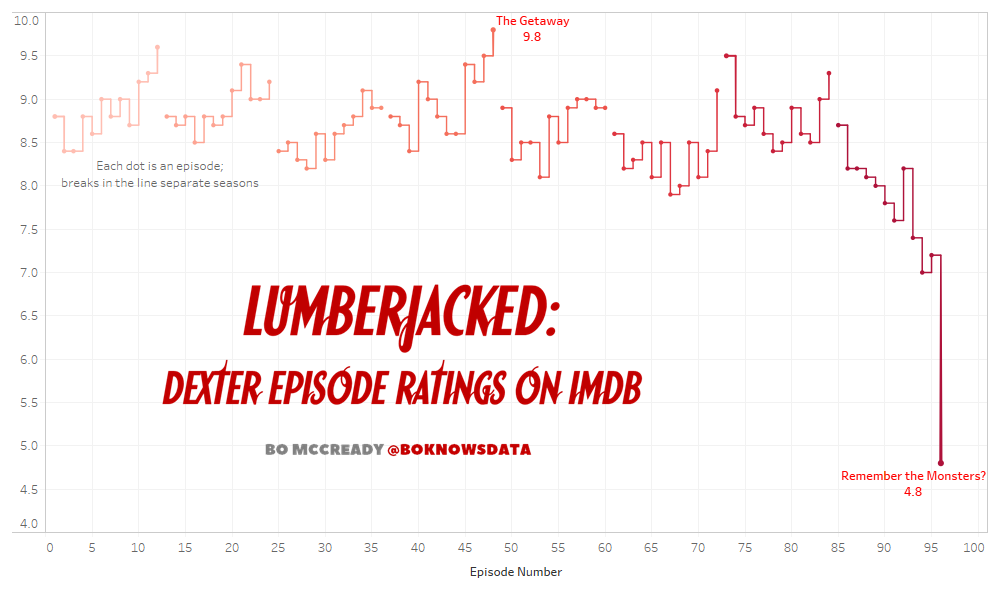 10.0
9.5
9.0
8.5
8.0
7.5
7.0
6.5
6.0
5.5
5.0
4.5
4.0

The Getaway
9.8

Each dot is an episode;
breaks in the line separate seasons

LUMBERJACKED:
DEXTER EPISODE RATINGS ON IMDB

BO MCCREADY @BOKNOWSDATA

Remember the Monsters?
4.8

0 5 10 15 20 25 30 35 40 45 50 55 60 65 70 75 80 85 90 95 100

Episode Number