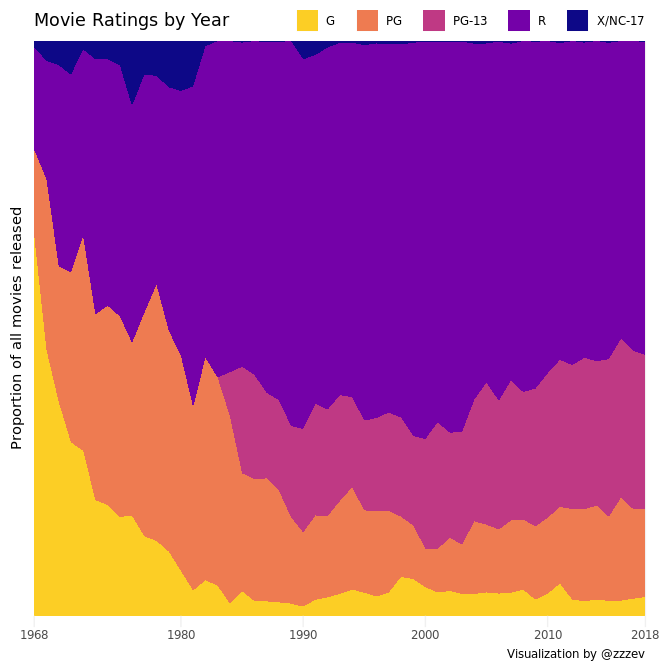 Movie Ratings by Year

G PG PG-13 R X/NC-17

Proportion of all movies released

1968 1980 1990 2000 2010 2018

Visualization by @zzzev