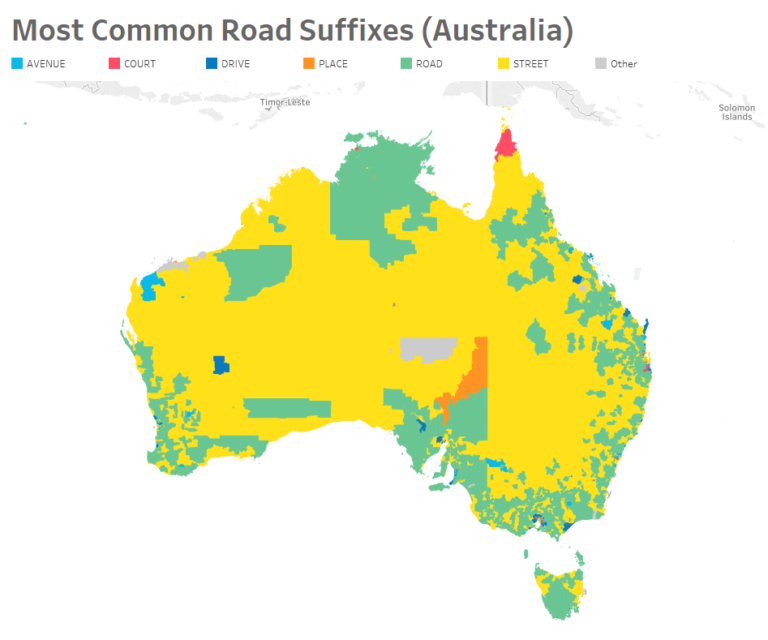 Most Common Road Suffixes (Australia)

AVENUE COURT DRIVE PLACE ROAD STREET Other

Timor-Leste

Solomon Islands