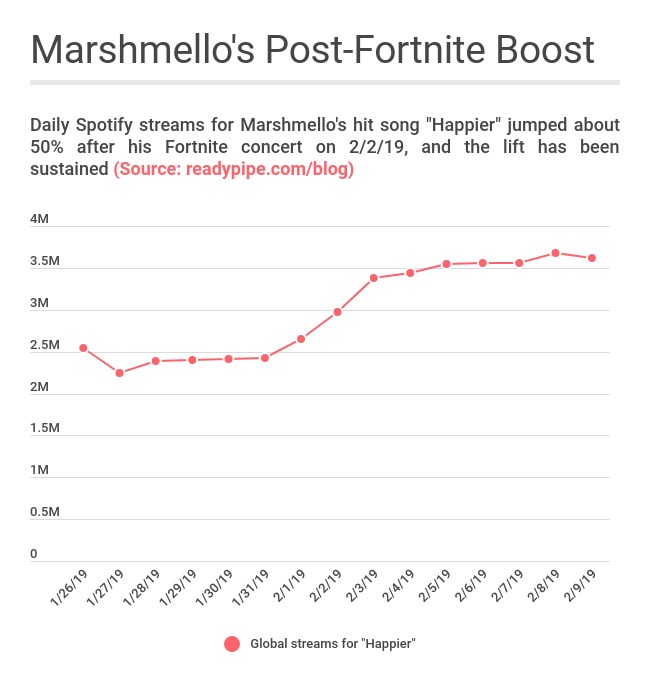 Marshmello's Post-Fortnite Boost

Daily Spotify streams for Marshmello's hit song "Happier" jumped about 50% after his Fortnite concert on 2/2/19, and the lift has been sustained (Source: readypipe.com/blog)

4M
3.5M
3M
2.5M
2M
1.5M
1M
0.5M
0

1/26/19
1/27/19
1/28/19
1/29/19
1/30/19
1/31/19
2/1/19
2/2/19
2/3/19
2/4/19
2/5/19
2/6/19
2/7/19
2/8/19
2/9/19

Global streams for "Happier"