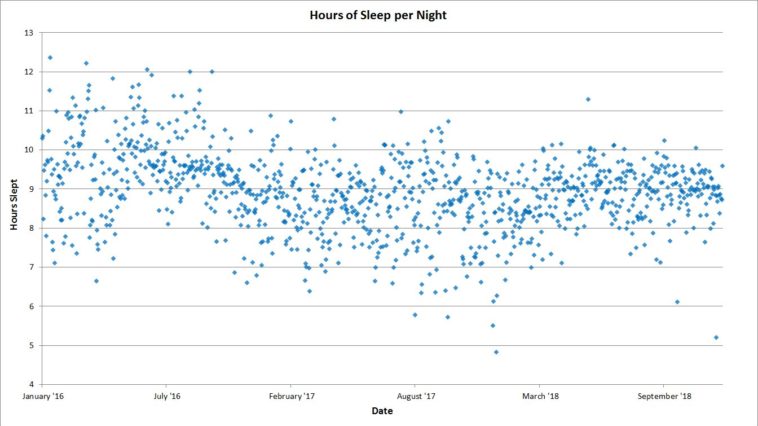 Hours of Sleep per Night

Hours Slept

13
12
11
10
9
8
7
6
5
4

January '16
July '16
February '17
August '17
March '18
September '18

Date