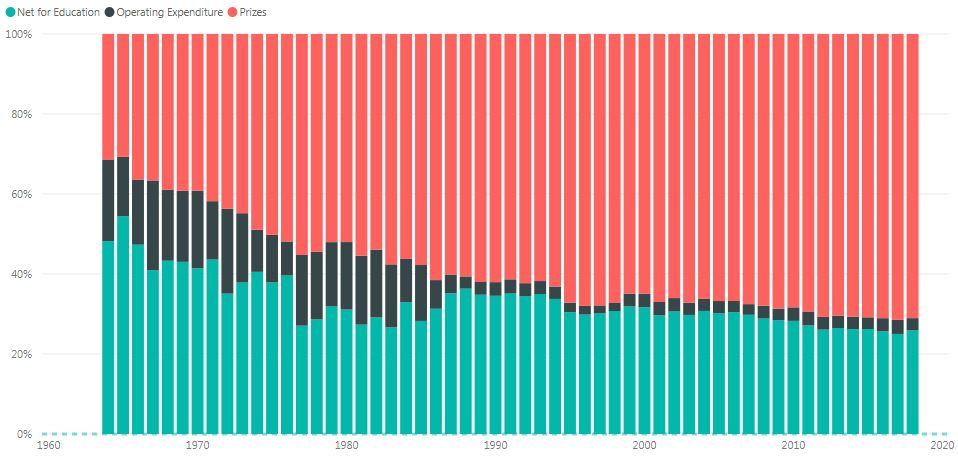 Net for Education Operating Expenditure Prizes

100%
80%
60%
40%
20%
0%

1960 1970 1980 1990 2000 2010 2020