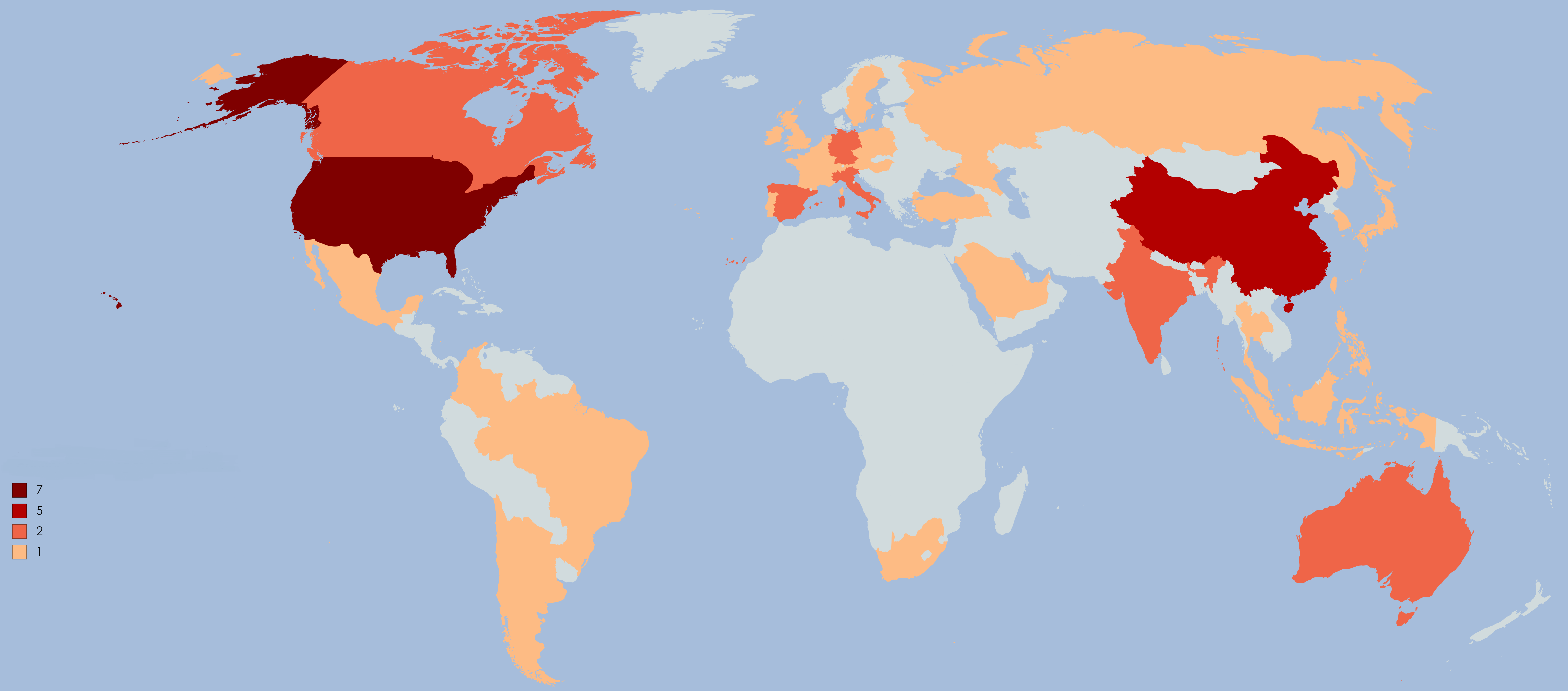 7
5
2
1