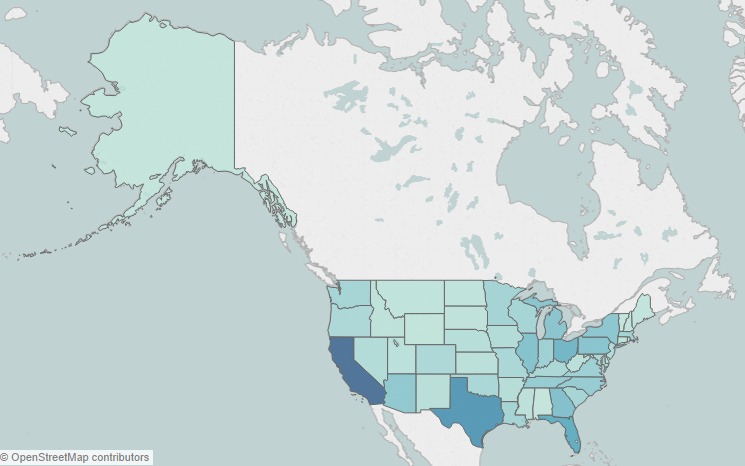 © OpenStreetMap contributors