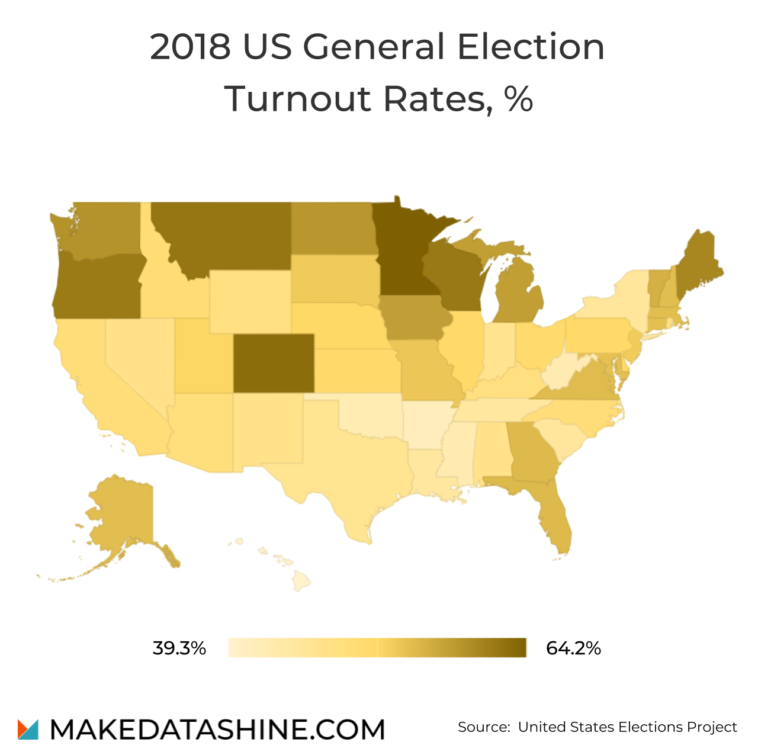 2018 US General Election Turnout Rates, %

39.3%

64.2%

MAKEDATASHINE.COM

Source: United States Elections Project