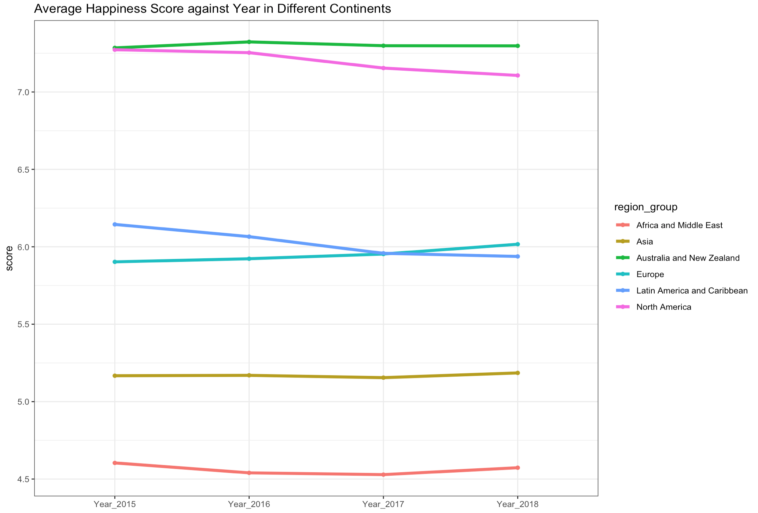 Average Happiness Score against Year in Different Continents

score

7.0
6.5
6.0
5.5
5.0
4.5

Year_2015
Year_2016
Year_2017
Year_2018

region_group
Africa and Middle East
Asia
Australia and New Zealand
Europe
Latin America and Caribbean
North America