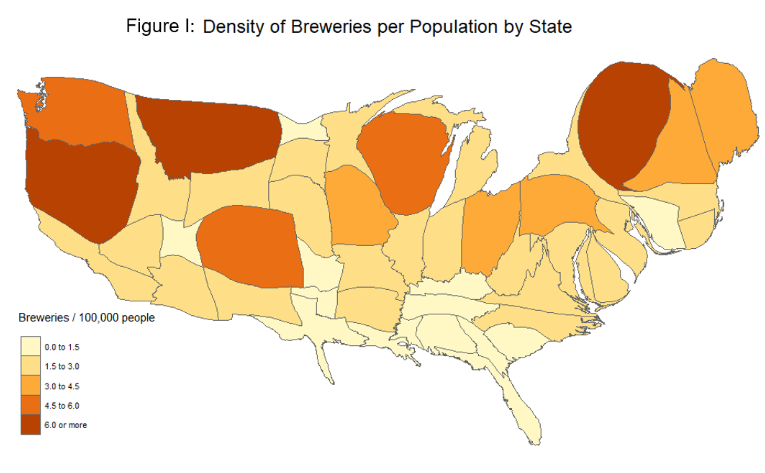 Figure I: Density of Breweries per Population by State

Breweries / 100,000 people

0.0 to 1.5
1.5 to 3.0
3.0 to 4.5
4.5 to 6.0
6.0 or more