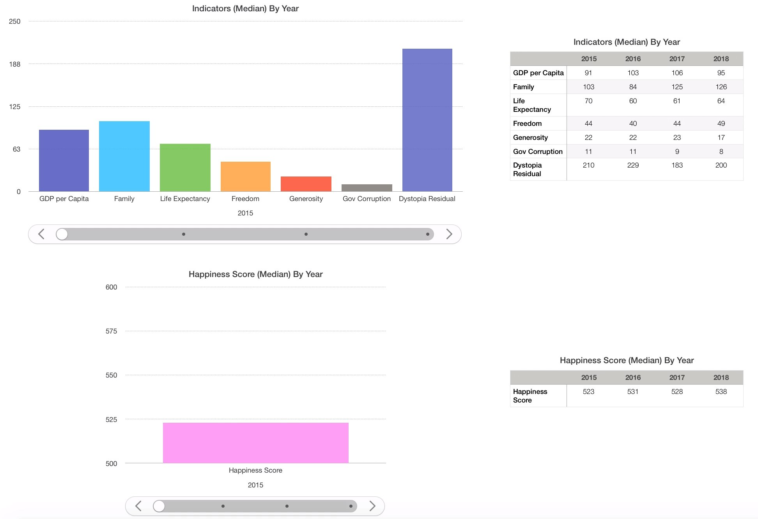 Indicators (Median) By Year

250
188
125
63
0

GDP per Capita
Family
Life Expectancy
Freedom
Generosity
Gov Corruption
Dystopia Residual

2015

Indicators (Median) By Year

| | 2015 | 2016 | 2017 | 2018 |
|---|---|---|---|---|
| GDP per Capita | 91 | 103 | 106 | 95 |
| Family | 103 | 84 | 125 | 126 |
| Life Expectancy | 70 | 60 | 61 | 64 |
| Freedom | 44 | 40 | 44 | 49 |
| Generosity | 22 | 22 | 23 | 17 |
| Gov Corruption | 11 | 11 | 9 | 8 |
| Dystopia Residual | 210 | 229 | 183 | 200 |

Happiness Score (Median) By Year

600
575
550
525
500

Happiness Score

2015

Happiness Score (Median) By Year

| | 2015 | 2016 | 2017 | 2018 |
|---|---|---|---|---|
| Happiness Score | 523 | 531 | 528 | 538 |