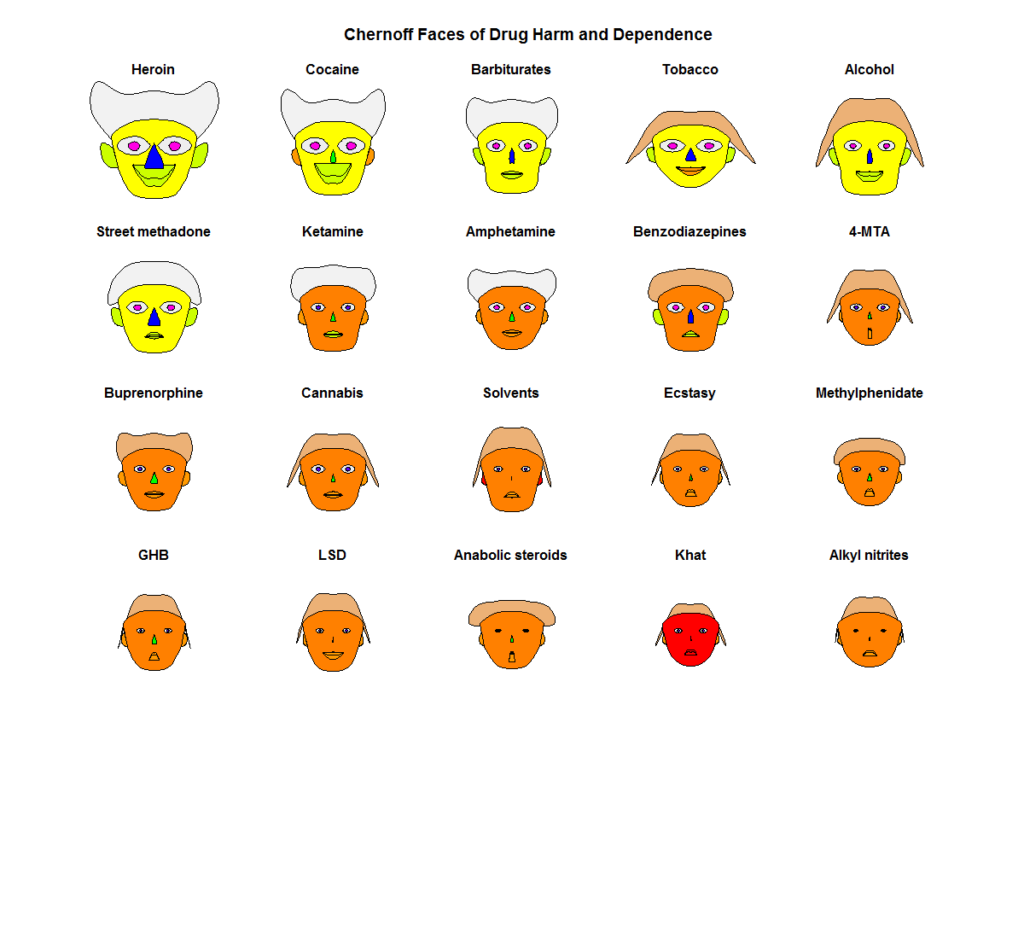 Chernoff Faces of Drug Harm and Dependence

Heroin

Cocaine

Barbiturates

Tobacco

Alcohol

Street methadone

Ketamine

Amphetamine

Benzodiazepines

4-MTA

Buprenorphine

Cannabis

Solvents

Ecstasy

Methylphenidate

GHB

LSD

Anabolic steroids

Khat

Alkyl nitrites