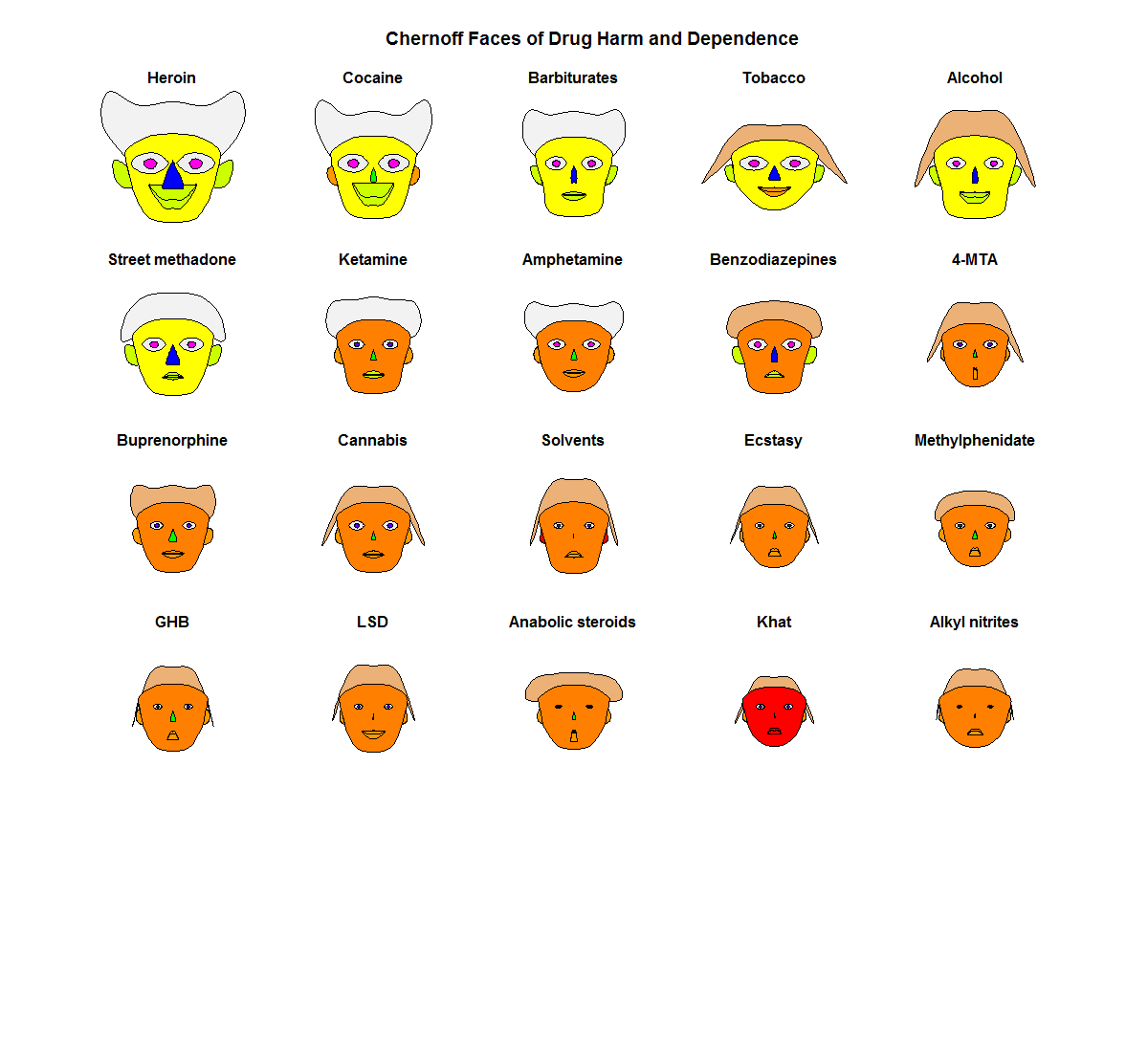 Chernoff Faces of Drug Harm and Dependence

Heroin
Cocaine
Barbiturates
Tobacco
Alcohol

Street methadone
Ketamine
Amphetamine
Benzodiazepines
4-MTA

Buprenorphine
Cannabis
Solvents
Ecstasy
Methylphenidate

GHB
LSD
Anabolic steroids
Khat
Alkyl nitrites