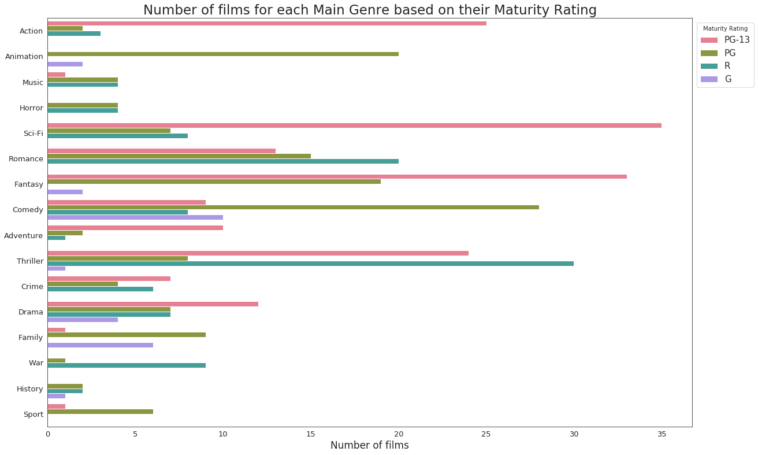 Number of films for each Main Genre based on their Maturity Rating

Maturity Rating
PG-13
PG
R
G

Action
Animation
Music
Horror
Sci-Fi
Romance
Fantasy
Comedy
Adventure
Thriller
Crime
Drama
Family
War
History
Sport

0
5
10
15
20
25
30
35

Number of films