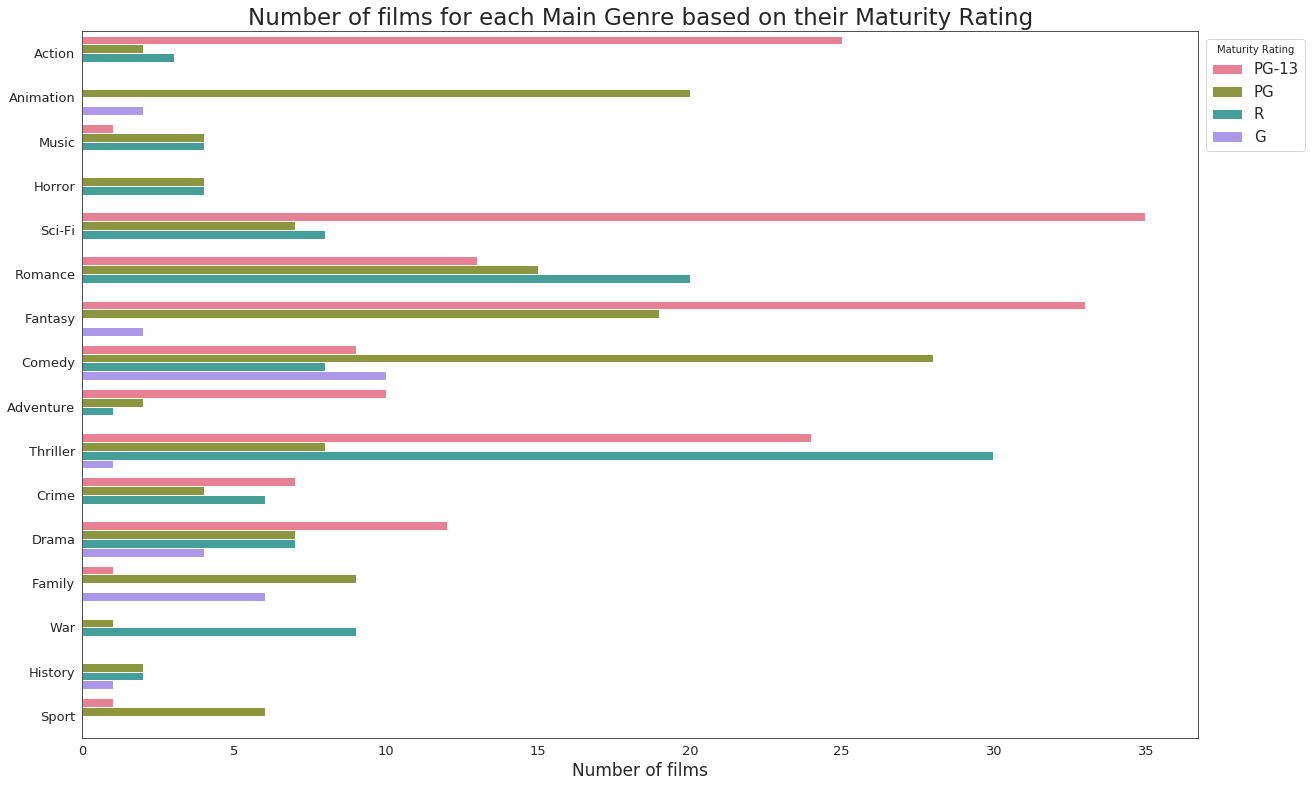 Number of films for each Main Genre based on their Maturity Rating

Maturity Rating
PG-13
PG
R
G

Action
Animation
Music
Horror
Sci-Fi
Romance
Fantasy
Comedy
Adventure
Thriller
Crime
Drama
Family
War
History
Sport

0
5
10
15
20
25
30
35

Number of films