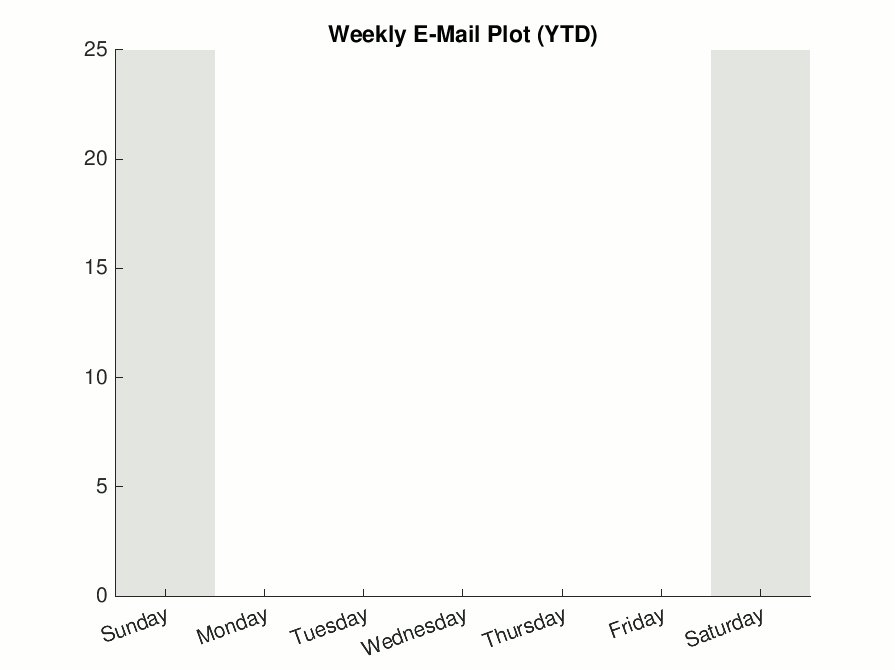 Weekly E-Mail Plot (YTD)

25
20
15
10
5
0

Sunday
Monday
Tuesday
Wednesday
Thursday
Friday
Saturday