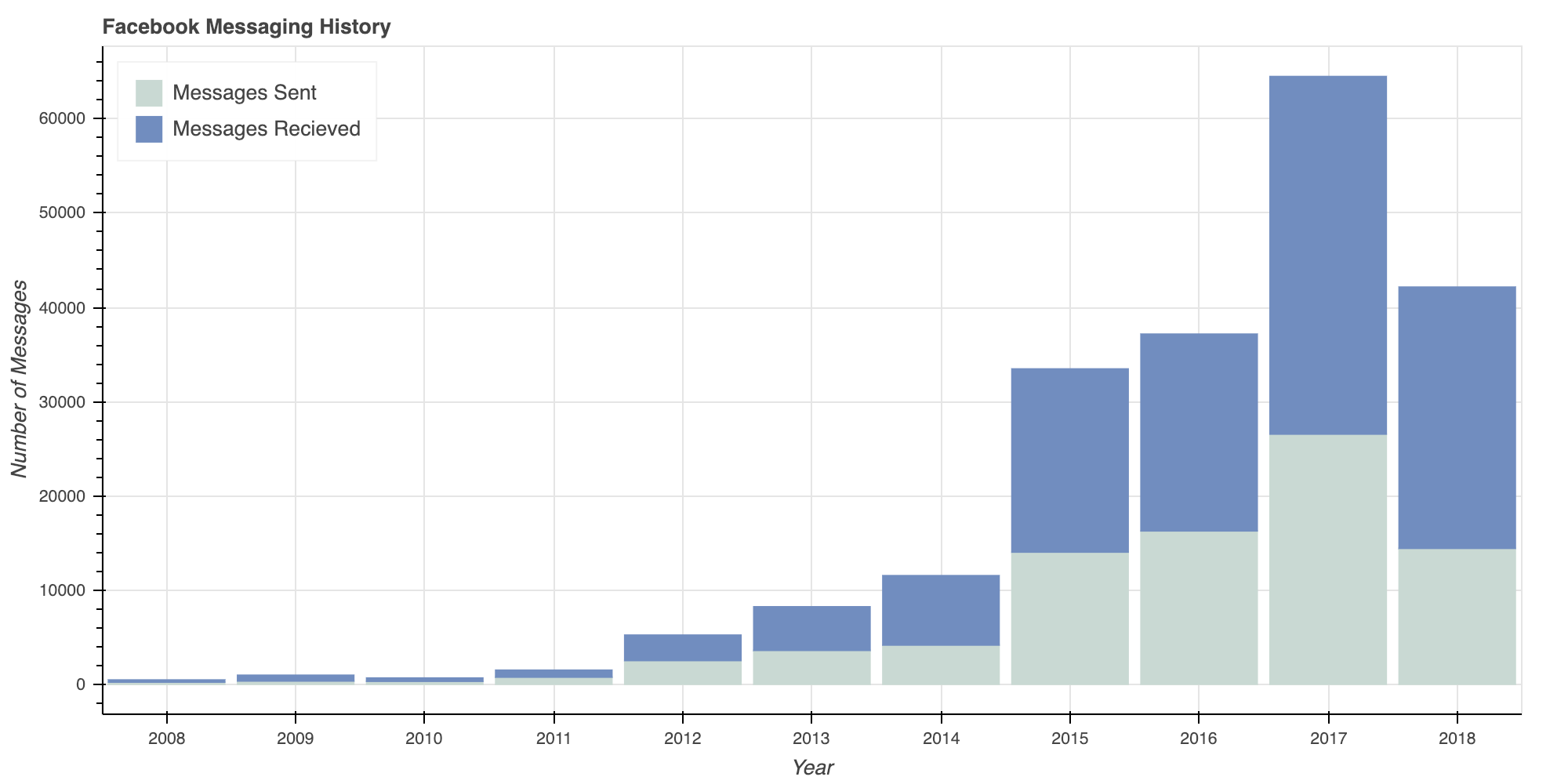 Facebook Messaging History

Messages Sent
Messages Recieved

Number of Messages

60000
50000
40000
30000
20000
10000
0

2008 2009 2010 2011 2012 2013 2014 2015 2016 2017 2018

Year