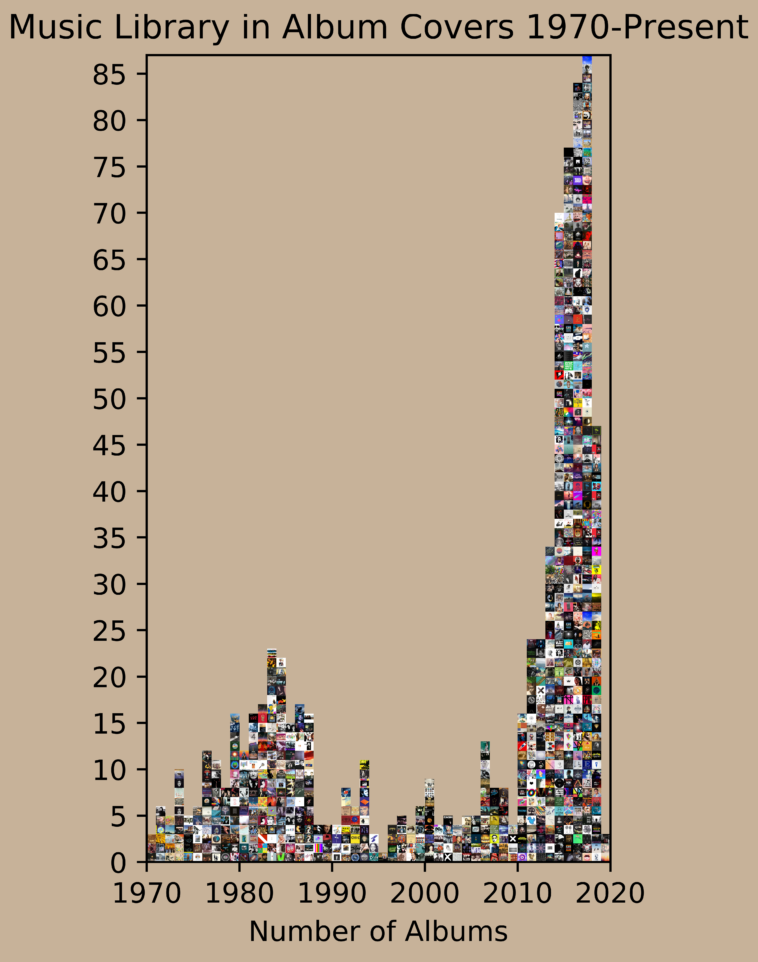 Music Library in Album Covers 1970-Present

85
80
75
70
65
60
55
50
45
40
35
30
25
20
15
10
5
0

1970
1980
1990
2000
2010
2020

Number of Albums