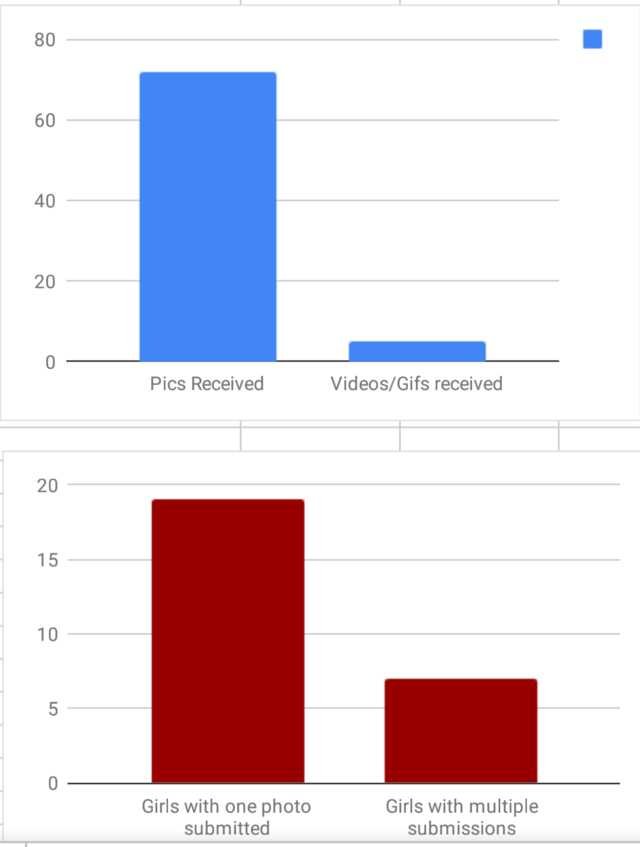 80
60
40
20
0
Pics Received
Videos/Gifs received

20
15
10
5
0
Girls with one photo submitted
Girls with multiple submissions