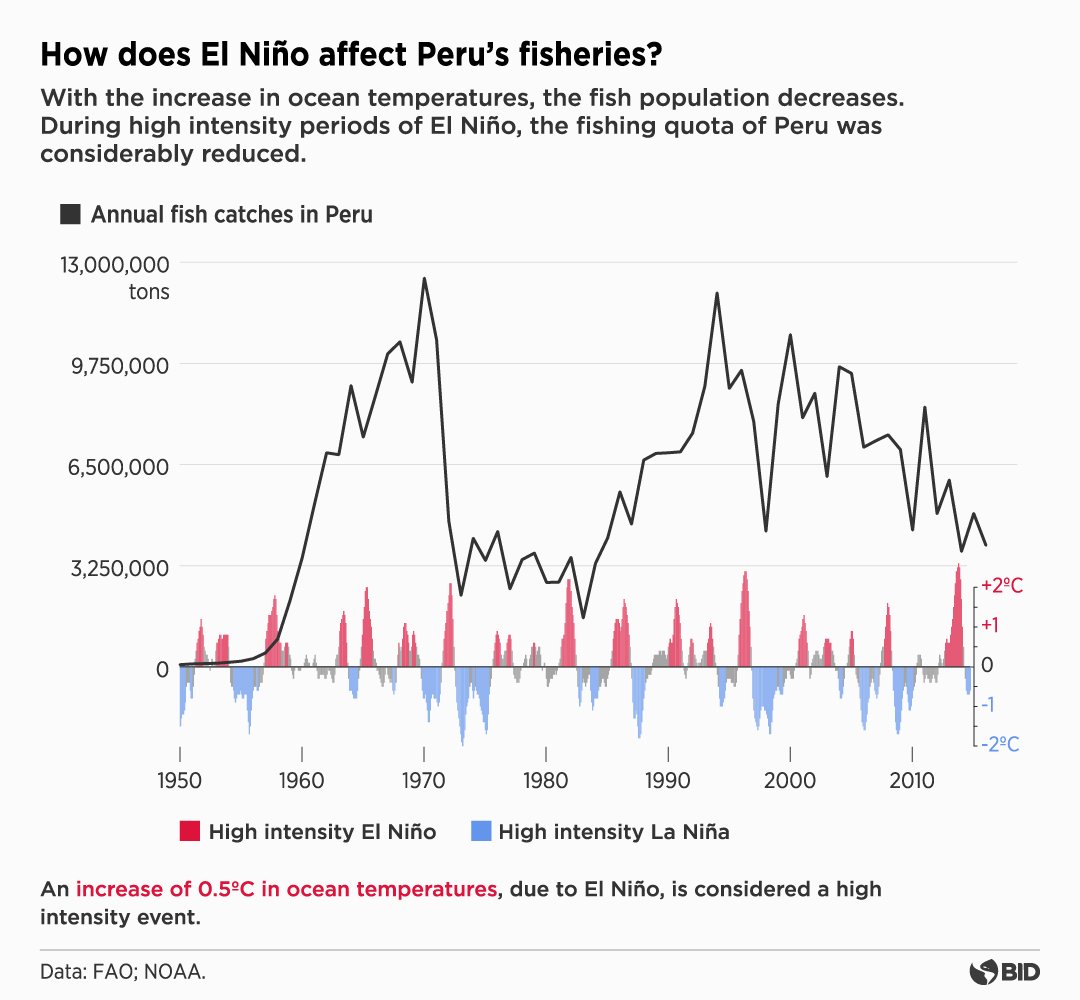 How does El Niño affect Peru's fisheries?

With the increase in ocean temperatures, the fish population decreases. During high intensity periods of El Niño, the fishing quota of Peru was considerably reduced.

Annual fish catches in Peru

13,000,000 tons
9,750,000
6,500,000
3,250,000
0

+2ºC
+1
0
-1
-2ºC

1950 1960 1970 1980 1990 2000 2010

High intensity El Niño
High intensity La Niña

An increase of 0.5ºC in ocean temperatures, due to El Niño, is considered a high intensity event.

Data: FAO; NOAA.

BID