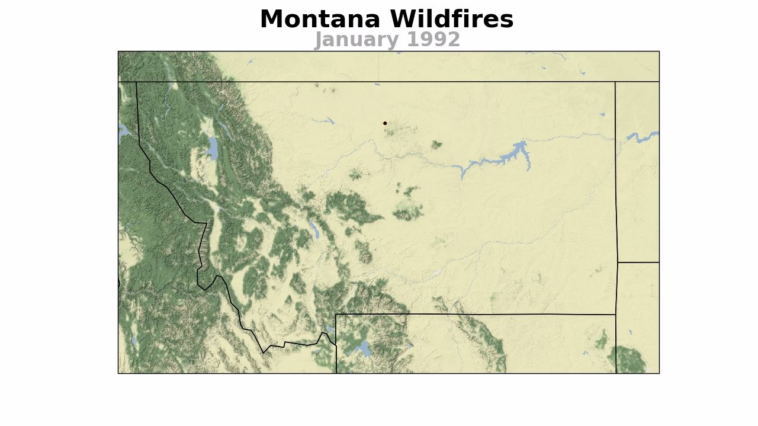 Montana Wildfires
January 1992