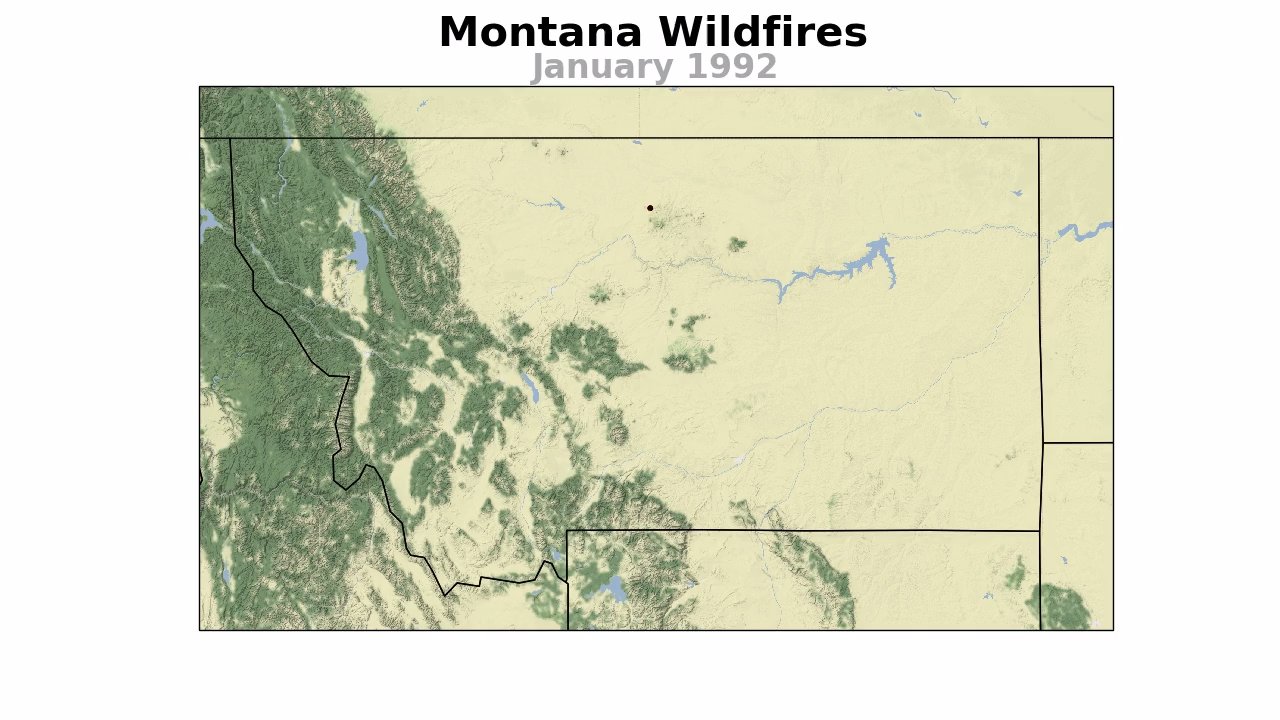 Montana Wildfires
January 1992