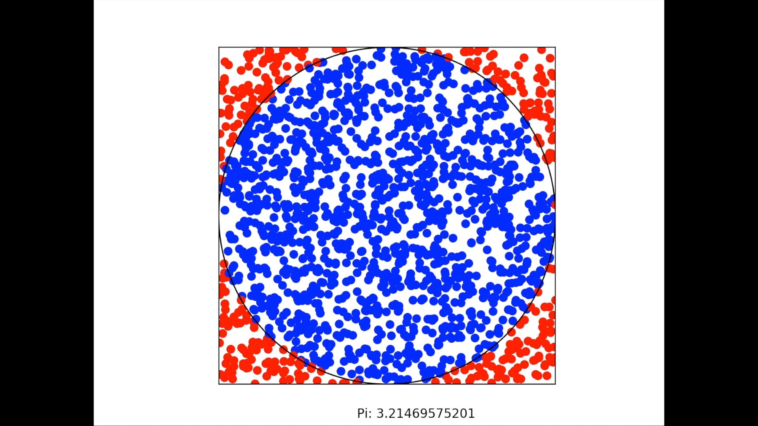 Pi: 3.21469575201