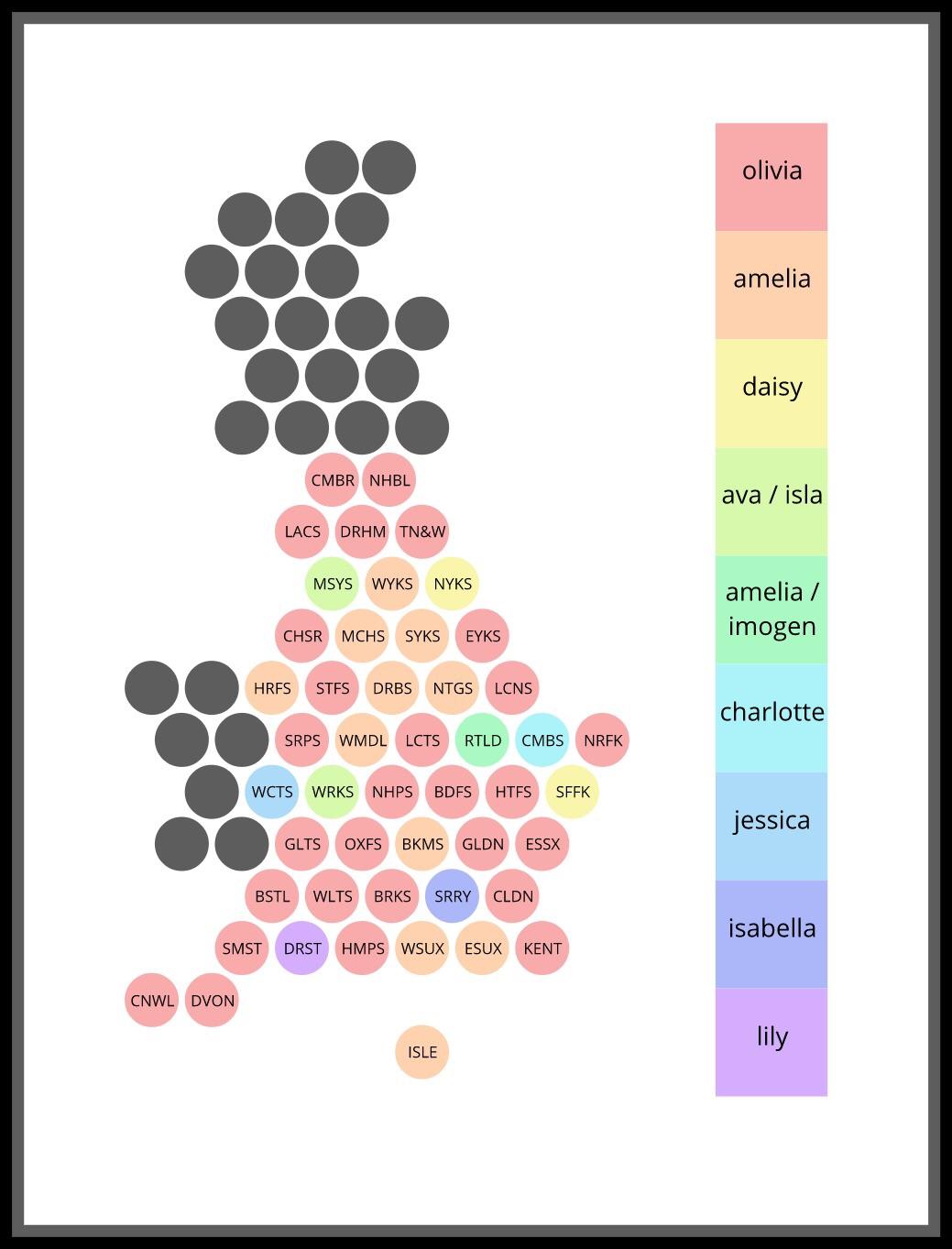 CMBR NHBL
LACS DRHM TN&W
MSYS WYKS NYKS
CHSR MCHS SYKS EYKS
HRFS STFS DRBS NTGS LCNS
SRPS WMDL LCTS RTLD CMBS NRFK
WCTS WRKS NHPS BDFS HTFS SFFK
GLTS OXFS BKMS GLDN ESSX
BSTL WLTS BRKS SRRY CLDN
SMST DRST HMPS WSUX ESUX KENT
CNWL DVON
ISLE

olivia
amelia
daisy
ava / isla
amelia / imogen
charlotte
jessica
isabella
lily