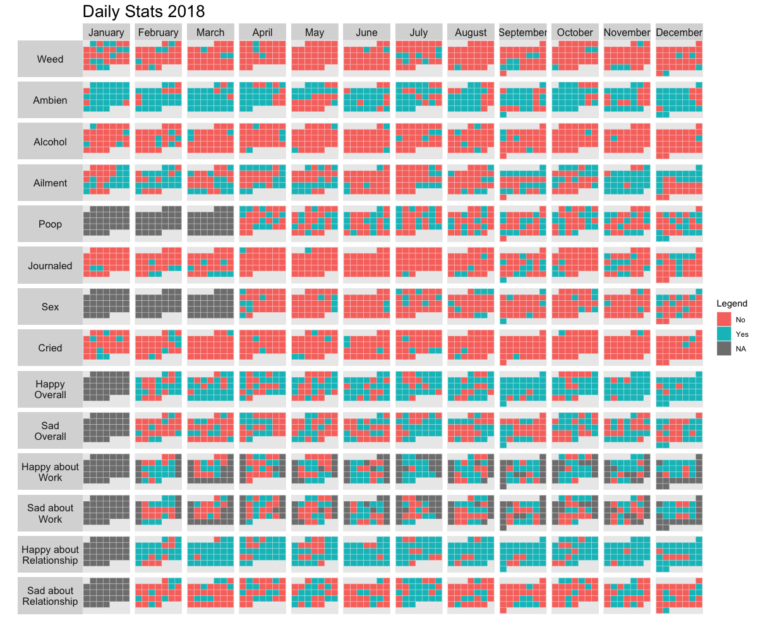 Daily Stats 2018

January February March April May June July August September October November December

Weed
Ambien
Alcohol
Ailment
Poop
Journaled
Sex
Cried
Happy Overall
Sad Overall
Happy about Work
Sad about Work
Happy about Relationship
Sad about Relationship

Legend
No
Yes
NA