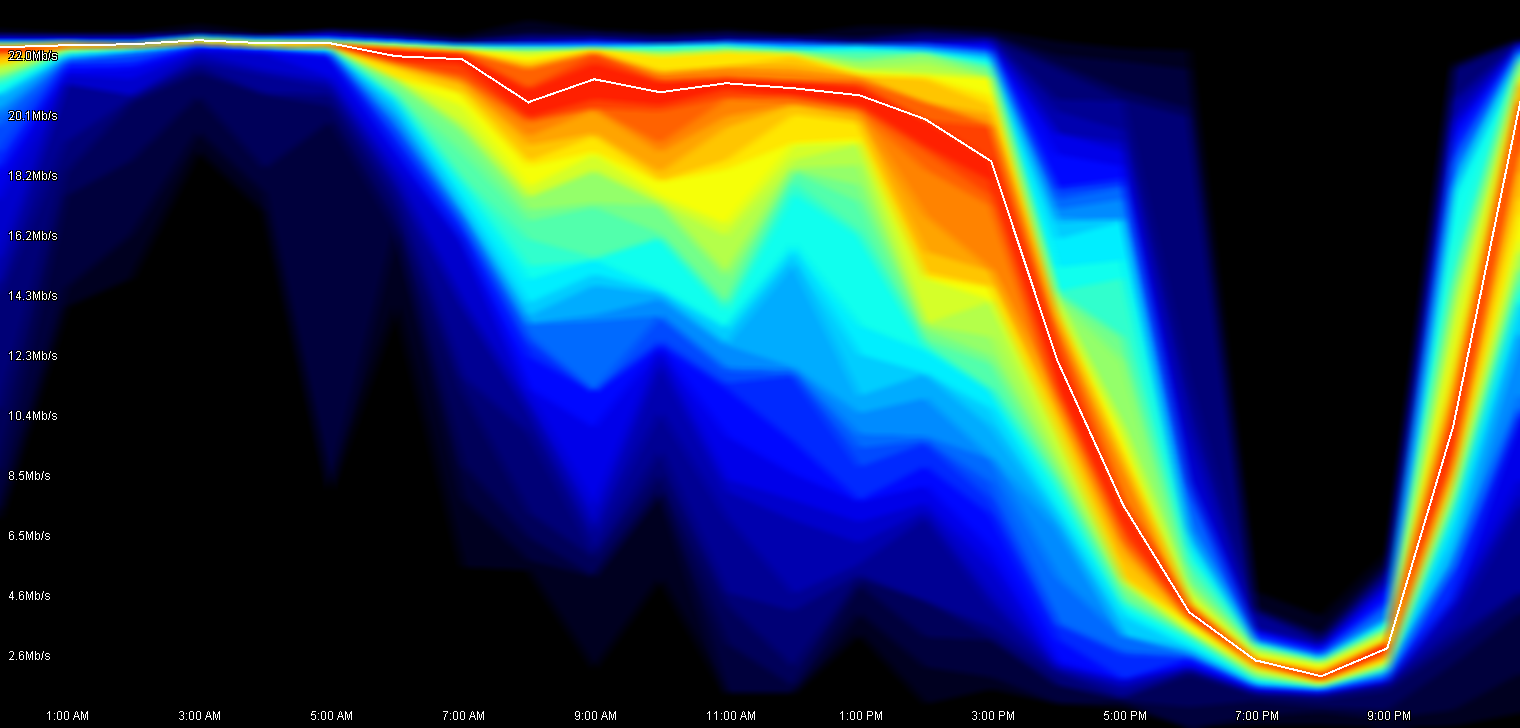 22.0Mb/s
20.1Mb/s
18.2Mb/s
16.2Mb/s
14.3Mb/s
12.3Mb/s
10.4Mb/s
8.5Mb/s
6.5Mb/s
4.6Mb/s
2.6Mb/s

1:00 AM
3:00 AM
5:00 AM
7:00 AM
9:00 AM
11:00 AM
1:00 PM
3:00 PM
5:00 PM
7:00 PM
9:00 PM