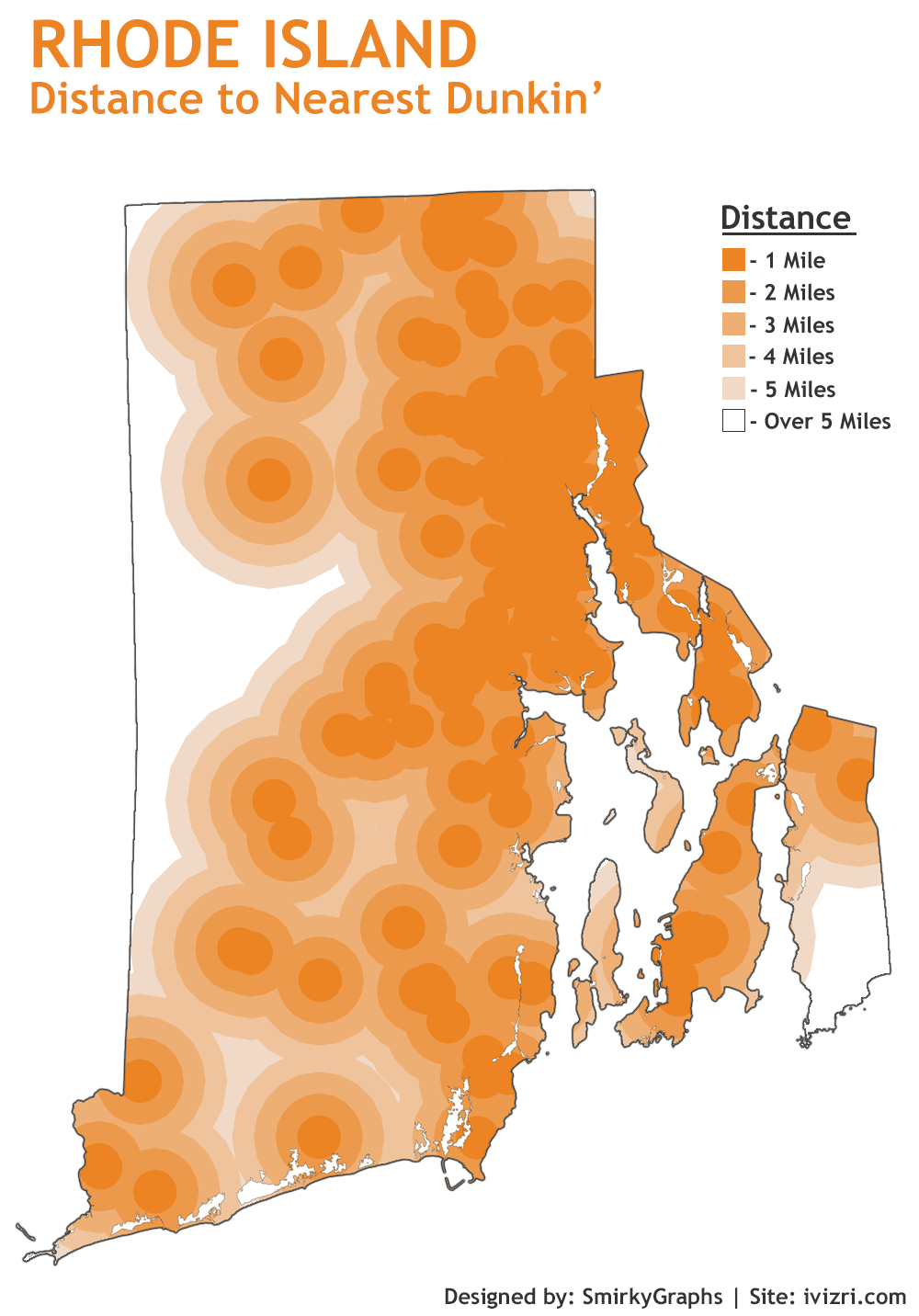 RHODE ISLAND
Distance to Nearest Dunkin'

Distance
- 1 Mile
- 2 Miles
- 3 Miles
- 4 Miles
- 5 Miles
- Over 5 Miles

Designed by: SmirkyGraphs | Site: ivizri.com