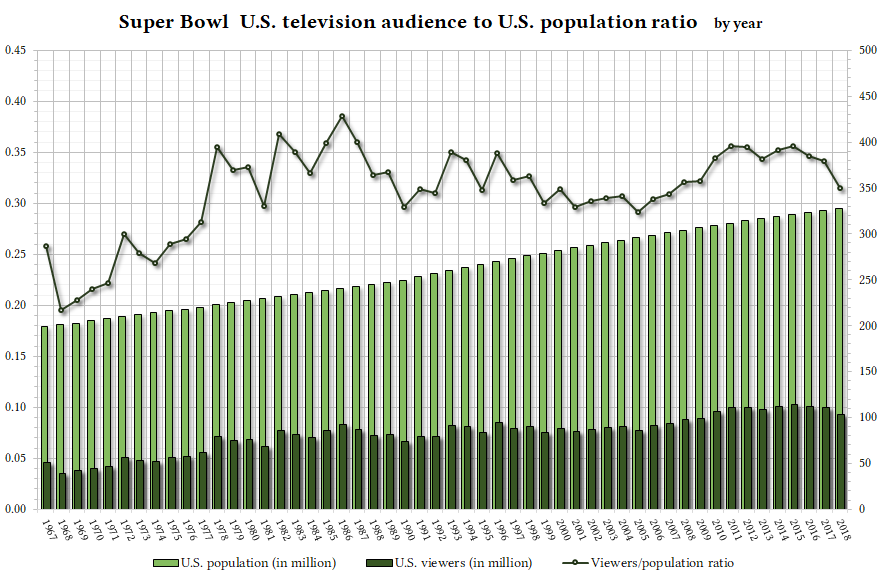 Super Bowl U.S. television audience to U.S. population ratio by year

0.45
0.40
0.35
0.30
0.25
0.20
0.15
0.10
0.05
0.00

500
450
400
350
300
250
200
150
100
50
0

1967 1968 1969 1970 1971 1972 1973 1974 1975 1976 1977 1978 1979 1980 1981 1982 1983 1984 1985 1986 1987 1988 1989 1990 1991 1992 1993 1994 1995 1996 1997 1998 1999 2000 2001 2002 2003 2004 2005 2006 2007 2008 2009 2010 2011 2012 2013 2014 2015 2016 2017 2018

U.S. population (in million)
U.S. viewers (in million)
Viewers/population ratio