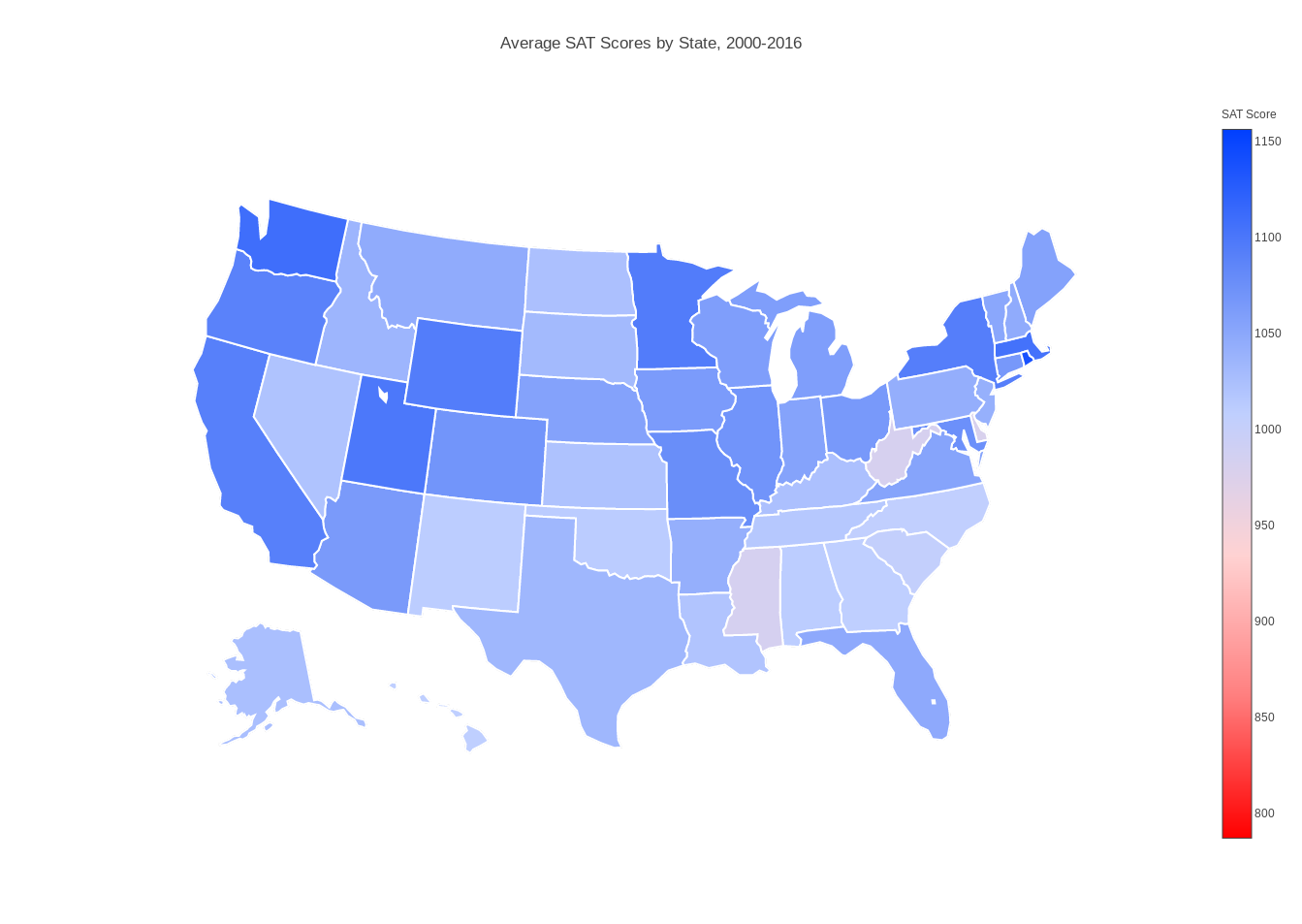 Average SAT Scores by State, 2000-2016

SAT Score
1150
1100
1050
1000
950
900
850
800