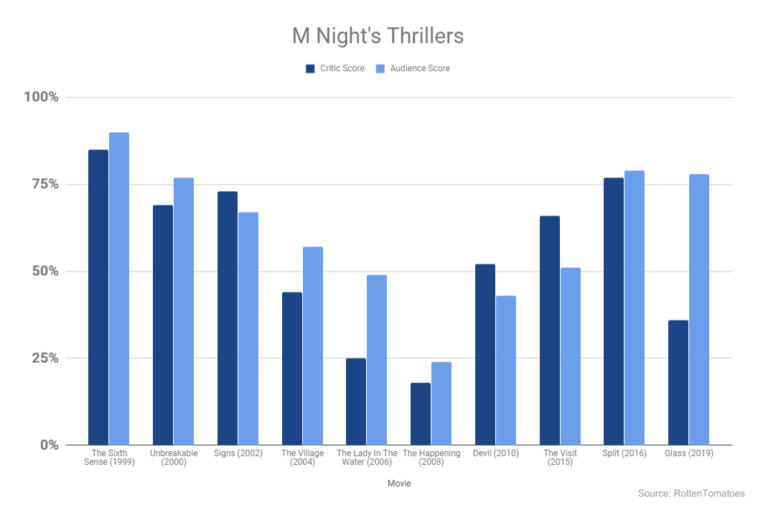 M Night's Thrillers

Critic Score Audience Score

100%

75%

50%

25%

0%

The Sixth Sense (1999)
Unbreakable (2000)
Signs (2002)
The Village (2004)
The Lady In The Water (2006)
The Happening (2008)
Devil (2010)
The Visit (2015)
Split (2016)
Glass (2019)

Movie

Source: RottenTomatoes