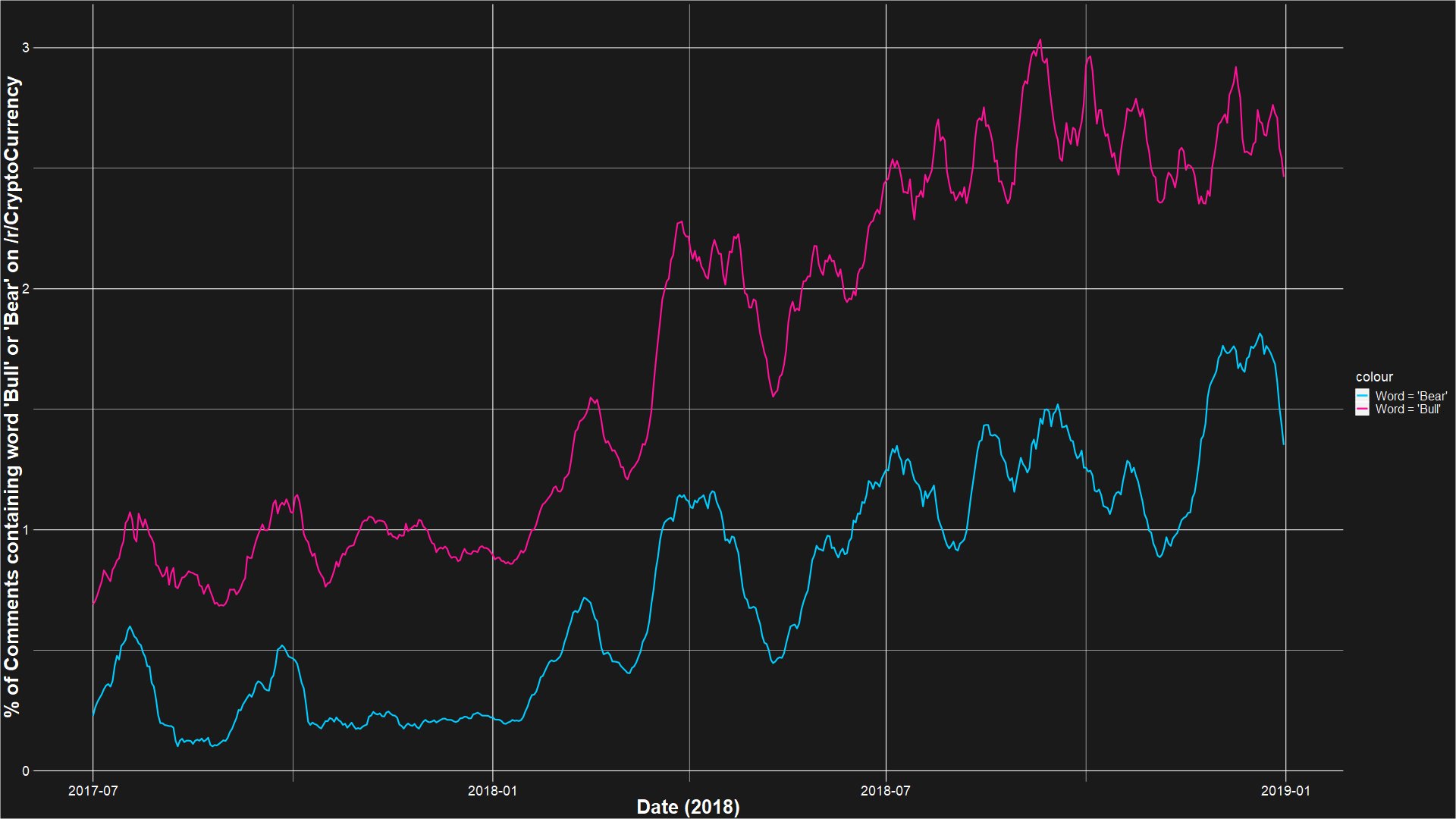 % of Comments containing word 'Bull' or 'Bear' on /r/CryptoCurrency

3
2
1
0

2017-07
2018-01
2018-07
2019-01

Date (2018)

colour
Word = 'Bear'
Word = 'Bull'