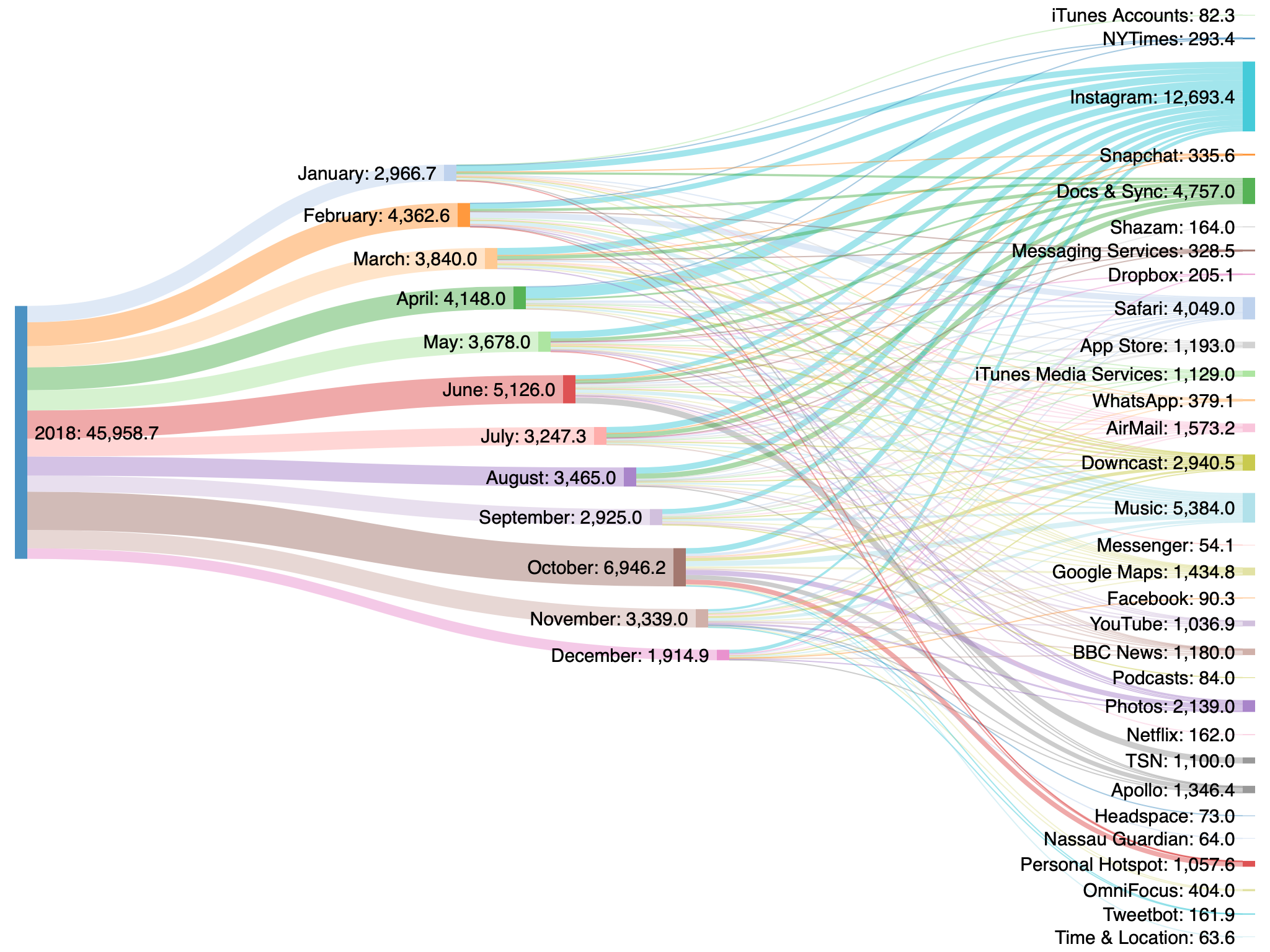 2018: 45,958.7

January: 2,966.7
February: 4,362.6
March: 3,840.0
April: 4,148.0
May: 3,678.0
June: 5,126.0
July: 3,247.3
August: 3,465.0
September: 2,925.0
October: 6,946.2
November: 3,339.0
December: 1,914.9

iTunes Accounts: 82.3
NYTimes: 293.4
Instagram: 12,693.4
Snapchat: 335.6
Docs & Sync: 4,757.0
Shazam: 164.0
Messaging Services: 328.5
Dropbox: 205.1
Safari: 4,049.0
App Store: 1,193.0
iTunes Media Services: 1,129.0
WhatsApp: 379.1
AirMail: 1,573.2
Downcast: 2,940.5
Music: 5,384.0
Messenger: 54.1
Google Maps: 1,434.8
Facebook: 90.3
YouTube: 1,036.9
BBC News: 1,180.0
Podcasts: 84.0
Photos: 2,139.0
Netflix: 162.0
TSN: 1,100.0
Apollo: 1,346.4
Headspace: 73.0
Nassau Guardian: 64.0
Personal Hotspot: 1,057.6
OmniFocus: 404.0
Tweetbot: 161.9
Time & Location: 63.6