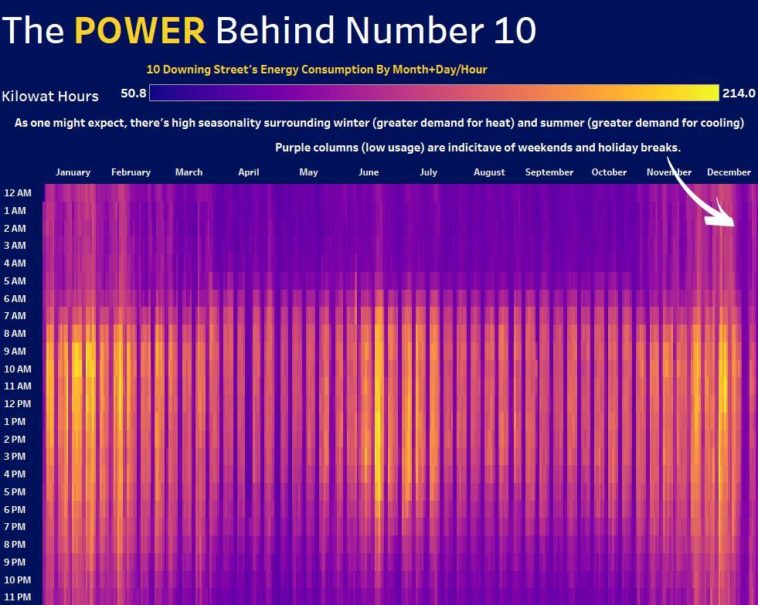 The POWER Behind Number 10

10 Downing Street's Energy Consumption By Month+Day/Hour

Kilowat Hours 50.8 214.0

As one might expect, there's high seasonality surrounding winter (greater demand for heat) and summer (greater demand for cooling)

Purple columns (low usage) are indicitave of weekends and holiday breaks.

January February March April May June July August September October November December

12 AM
1 AM
2 AM
3 AM
4 AM
5 AM
6 AM
7 AM
8 AM
9 AM
10 AM
11 AM
12 PM
1 PM
2 PM
3 PM
4 PM
5 PM
6 PM
7 PM
8 PM
9 PM
10 PM
11 PM