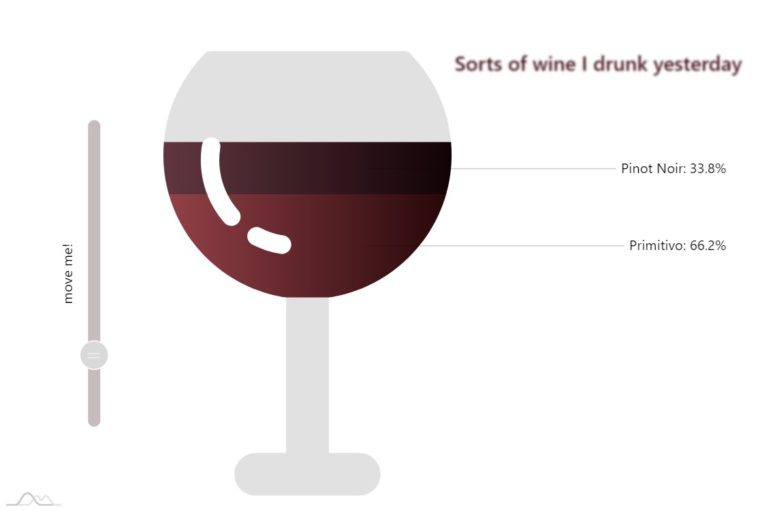 Sorts of wine I drunk yesterday

move me!

Pinot Noir: 33.8%

Primitivo: 66.2%