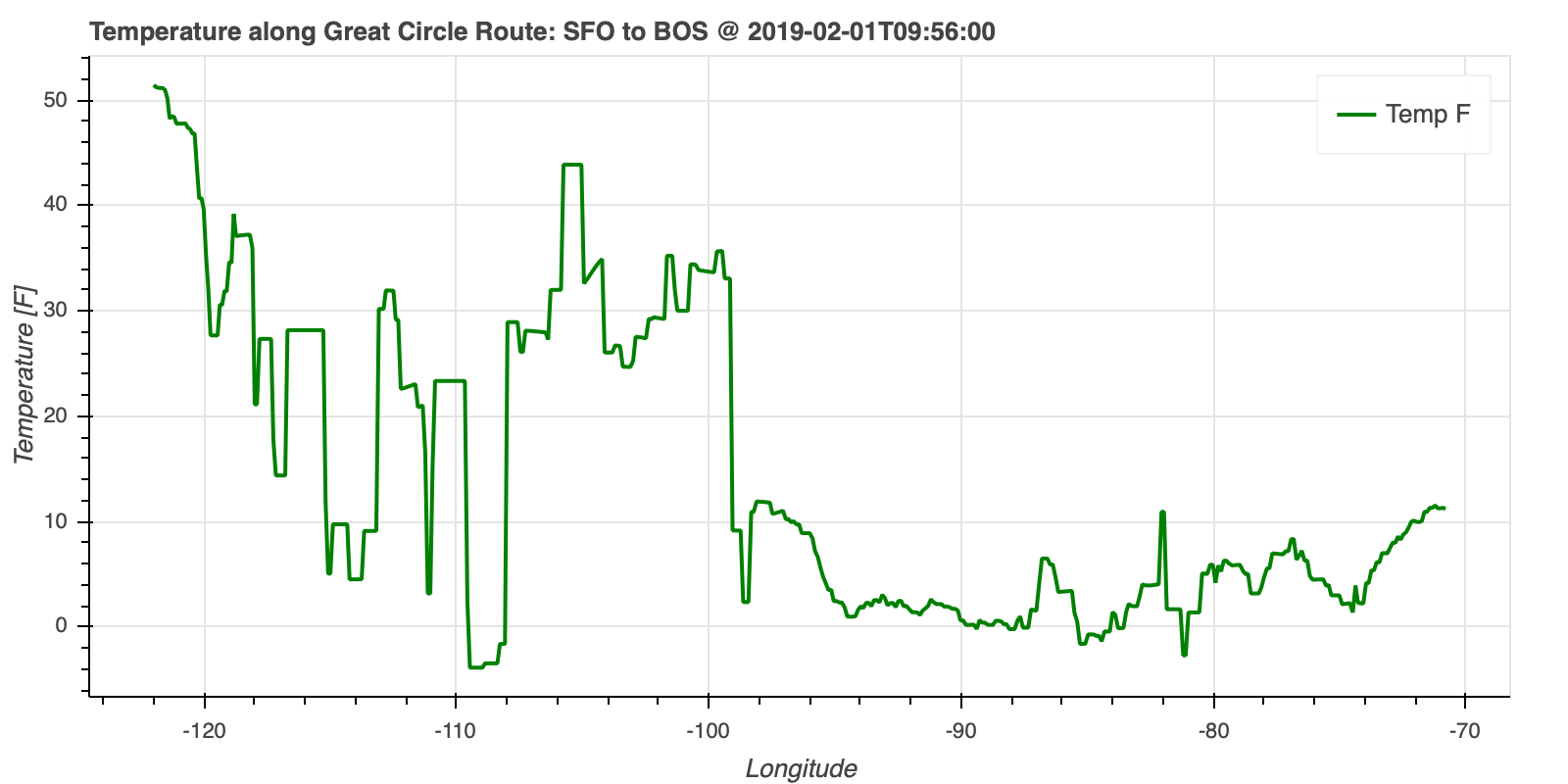 Temperature along Great Circle Route: SFO to BOS @ 2019-02-01T09:56:00

Temp F

Temperature [F]

50
40
30
20
10
0

-120
-110
-100
-90
-80
-70

Longitude