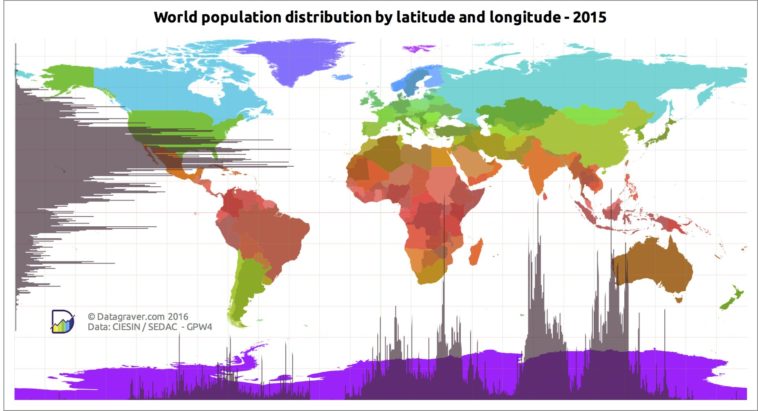 World population distribution by latitude and longitude - 2015

© Datagraver.com 2016
Data: CIESIN / SEDAC - GPW4