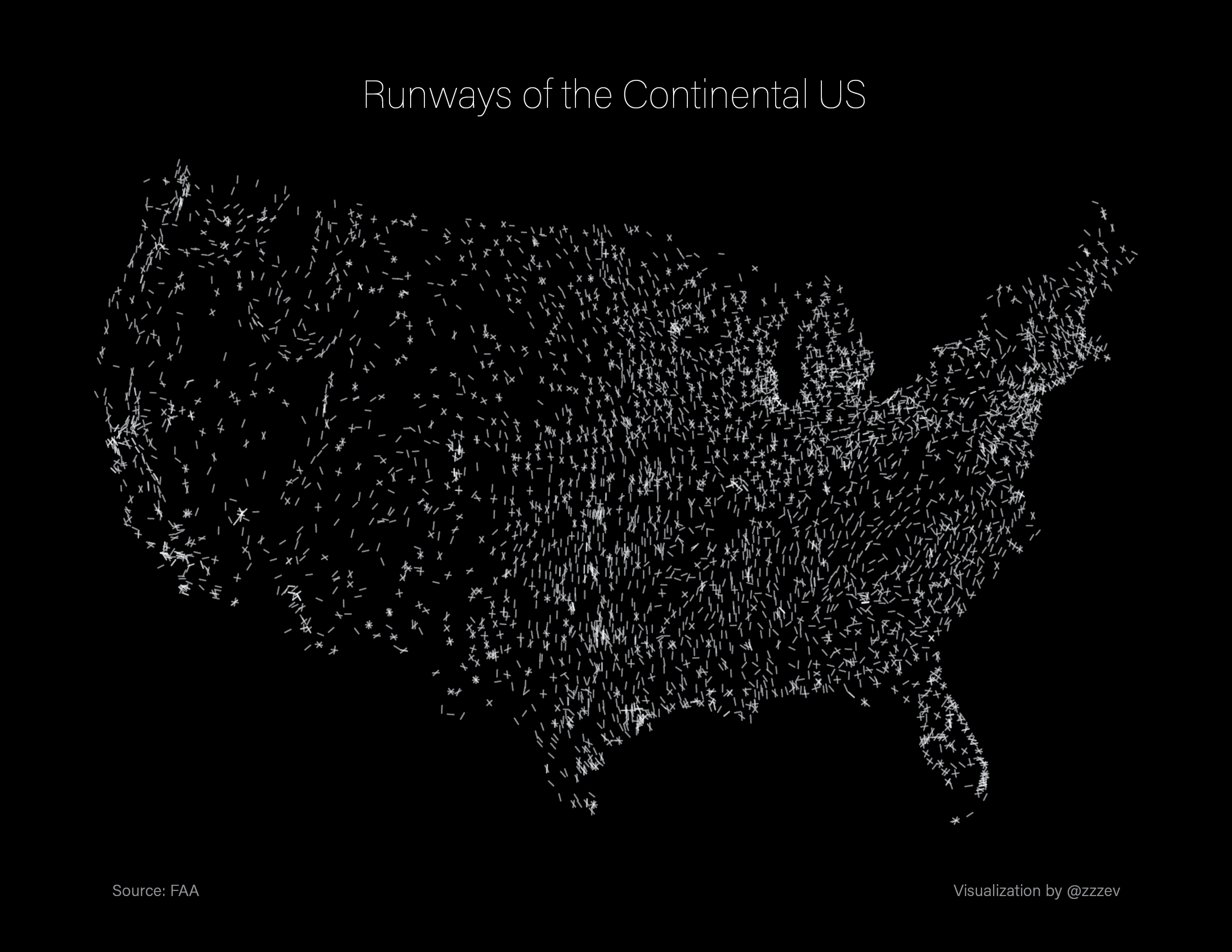 Runways of the Continental US

Source: FAA

Visualization by @zzzev