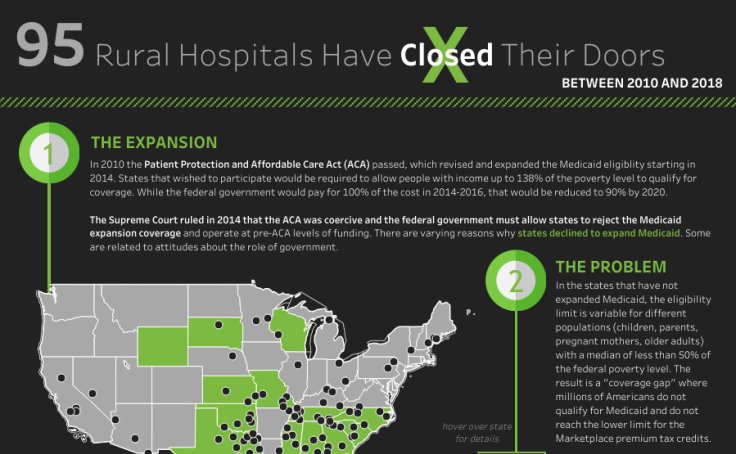 95 Rural Hospitals Have Closed Their Doors

BETWEEN 2010 AND 2018

1

THE EXPANSION

In 2010 the Patient Protection and Affordable Care Act (ACA) passed, which revised and expanded the Medicaid eligiblity starting in 2014. States that wished to participate would be required to allow people with income up to 138% of the poverty level to qualify for coverage. While the federal government would pay for 100% of the cost in 2014-2016, that would be reduced to 90% by 2020.

The Supreme Court ruled in 2014 that the ACA was coercive and the federal government must allow states to reject the Medicaid expansion coverage and operate at pre-ACA levels of funding. There are varying reasons why states declined to expand Medicaid. Some are related to attitudes about the role of government.

2

THE PROBLEM

In the states that have not expanded Medicaid, the eligibility limit is variable for different populations (children, parents, pregnant mothers, older adults) with a median of less than 50% of the federal poverty level. The result is a "coverage gap" where millions of Americans do not qualify for Medicaid and do not reach the lower limit for the Marketplace premium tax credits.

hover over state for details