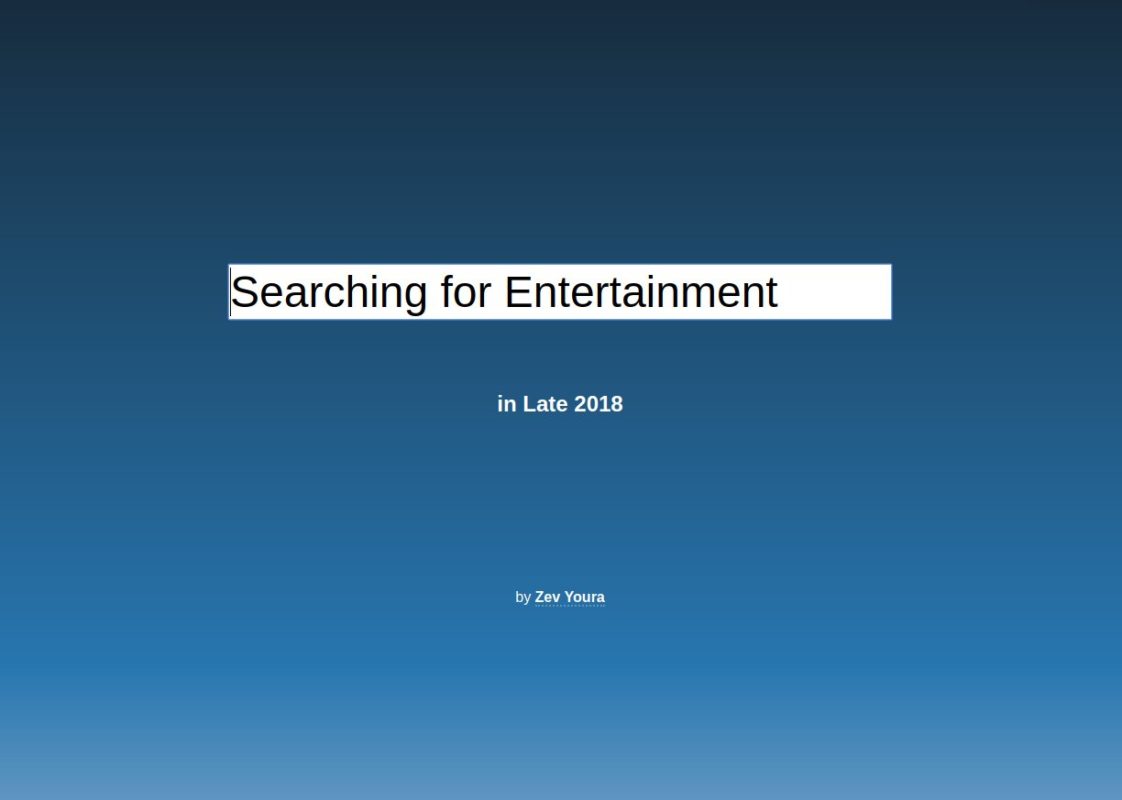 Searching for Entertainment

in Late 2018

by Zev Youra