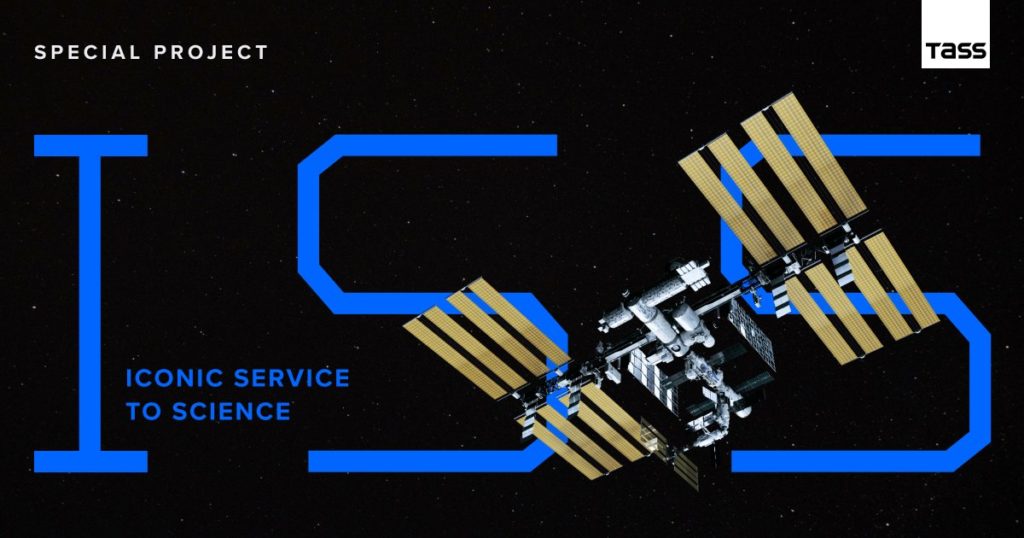 SPECIAL PROJECT

TASS

ISS

ICONIC SERVICE TO SCIENCE