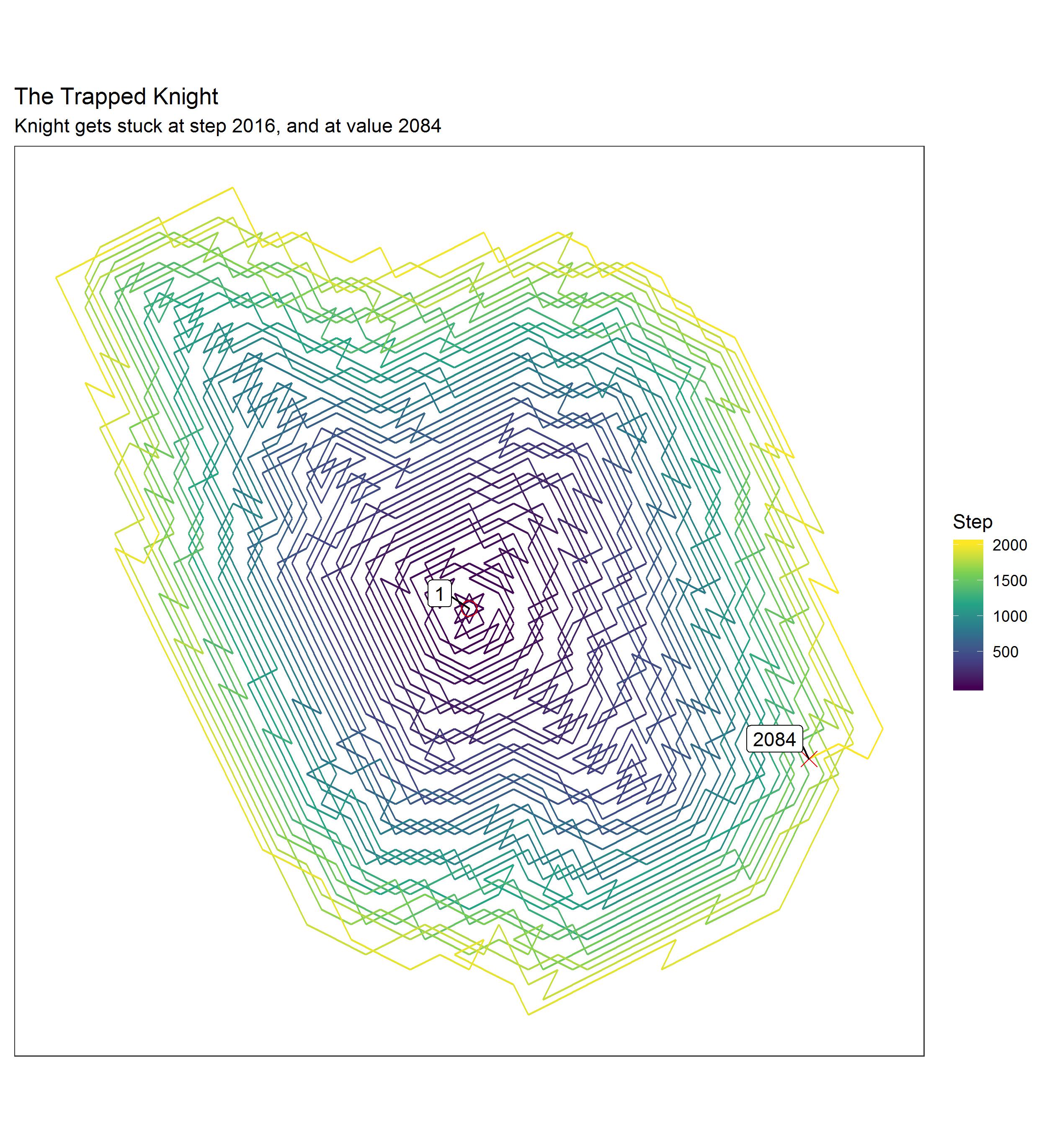 The Trapped Knight
Knight gets stuck at step 2016, and at value 2084

1

2084

Step
2000
1500
1000
500