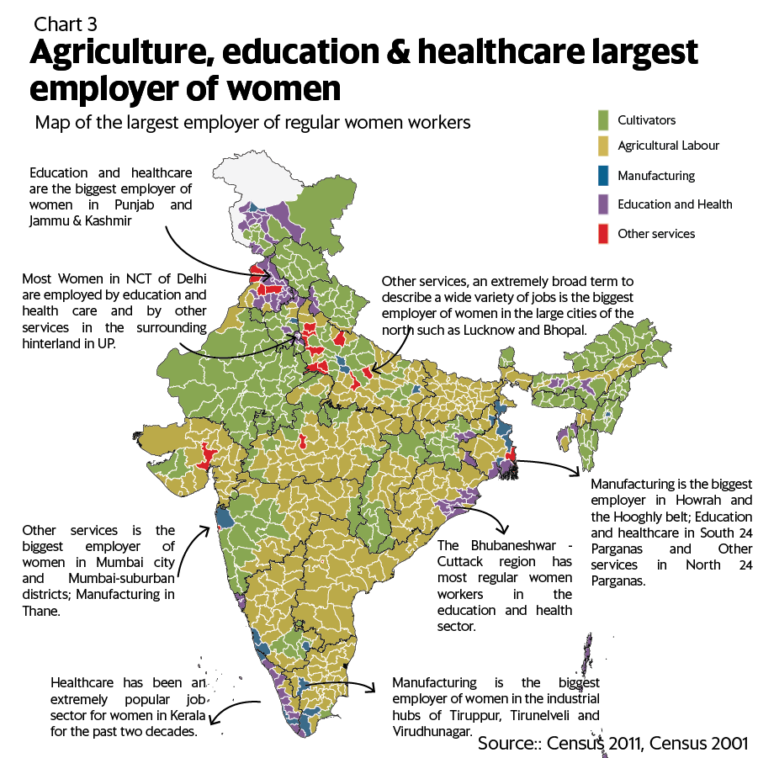 Chart 3

Agriculture, education & healthcare largest employer of women

Map of the largest employer of regular women workers

Cultivators

Agricultural Labour

Manufacturing

Education and Health

Other services

Education and healthcare are the biggest employer of women in Punjab and Jammu & Kashmir

Most Women in NCT of Delhi are employed by education and health care and by other services in the surrounding hinterland in UP.

Other services, an extremely broad term to describe a wide variety of jobs is the biggest employer of women in the large cities of the north such as Lucknow and Bhopal.

Manufacturing is the biggest employer in Howrah and the Hooghly belt; Education and healthcare in South 24 Parganas and Other services in North 24 Parganas.

Other services is the biggest employer of women in Mumbai city and Mumbai-suburban districts; Manufacturing in Thane.

The Bhubaneshwar - Cuttack region has most regular women workers in the education and health sector.

Healthcare has been an extremely popular job sector for women in Kerala for the past two decades.

Manufacturing is the biggest employer of women in the industrial hubs of Tiruppur, Tirunelveli and Virudhunagar.

Source:: Census 2011, Census 2001