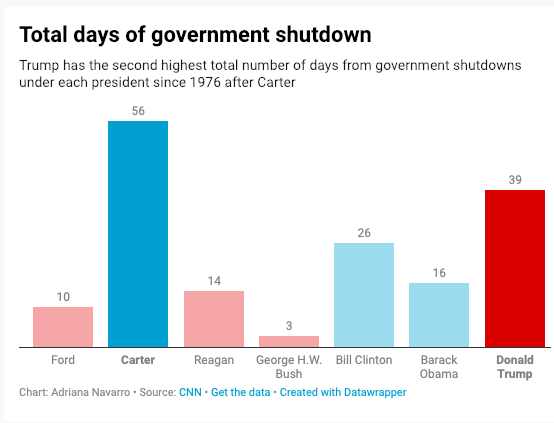 Total days of government shutdown

Trump has the second highest total number of days from government shutdowns under each president since 1976 after Carter

10
56
14
3
26
16
39

Ford
Carter
Reagan
George H.W. Bush
Bill Clinton
Barack Obama
Donald Trump

Chart: Adriana Navarro • Source: CNN • Get the data • Created with Datawrapper