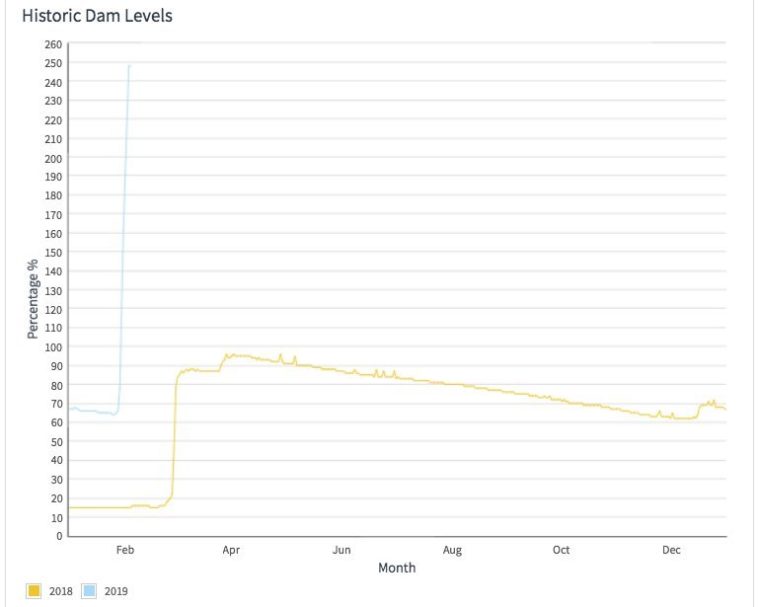 Historic Dam Levels

260
250
240
230
220
210
200
190
180
170
160
150
140
130
120
110
100
90
80
70
60
50
40
30
20
10
0

Percentage %

Feb
Apr
Jun
Aug
Oct
Dec

Month

2018
2019