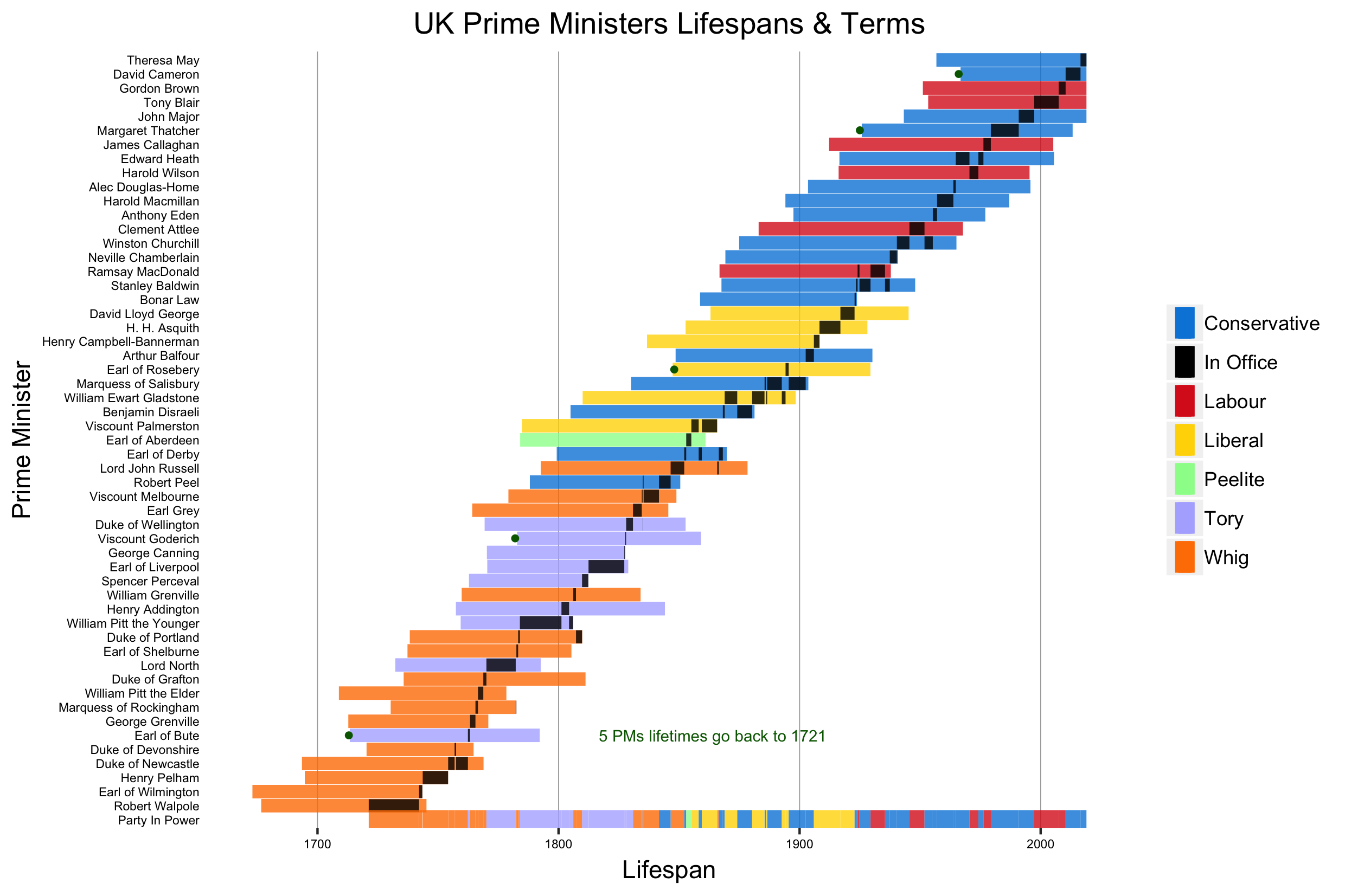 UK Prime Ministers Lifespans & Terms

Prime Minister

Theresa May
David Cameron
Gordon Brown
Tony Blair
John Major
Margaret Thatcher
James Callaghan
Edward Heath
Harold Wilson
Alec Douglas-Home
Harold Macmillan
Anthony Eden
Clement Attlee
Winston Churchill
Neville Chamberlain
Ramsay MacDonald
Stanley Baldwin
Bonar Law
David Lloyd George
H. H. Asquith
Henry Campbell-Bannerman
Arthur Balfour
Earl of Rosebery
Marquess of Salisbury
William Ewart Gladstone
Benjamin Disraeli
Viscount Palmerston
Earl of Aberdeen
Earl of Derby
Lord John Russell
Robert Peel
Viscount Melbourne
Earl Grey
Duke of Wellington
Viscount Goderich
George Canning
Earl of Liverpool
Spencer Perceval
William Grenville
Henry Addington
William Pitt the Younger
Duke of Portland
Earl of Shelburne
Lord North
Duke of Grafton
William Pitt the Elder
Marquess of Rockingham
George Grenville
Earl of Bute
Duke of Devonshire
Duke of Newcastle
Henry Pelham
Earl of Wilmington
Robert Walpole
Party In Power

5 PMs lifetimes go back to 1721

1700
1800
1900
2000

Lifespan

Conservative
In Office
Labour
Liberal
Peelite
Tory
Whig